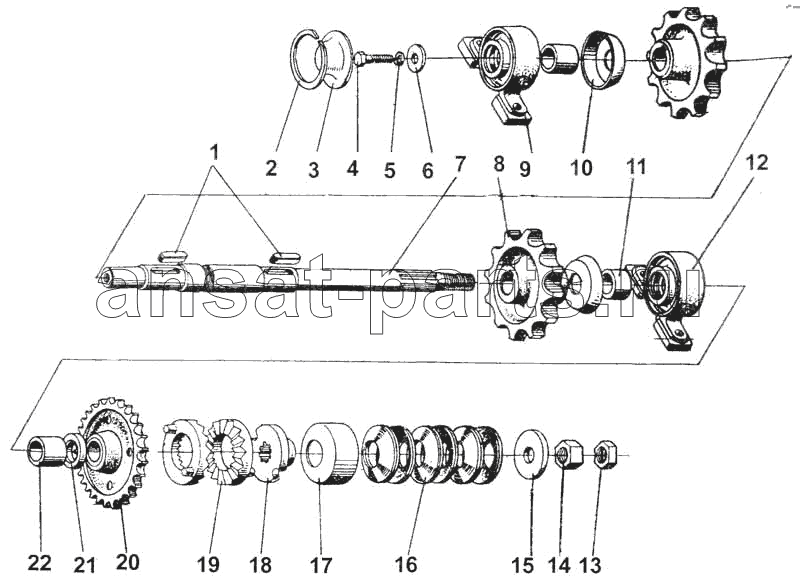 2 3 4 5 6 7 8 9 10 11 12

1

ansat-parts.ru

22 21 20 19 18 17 16 15 14 13