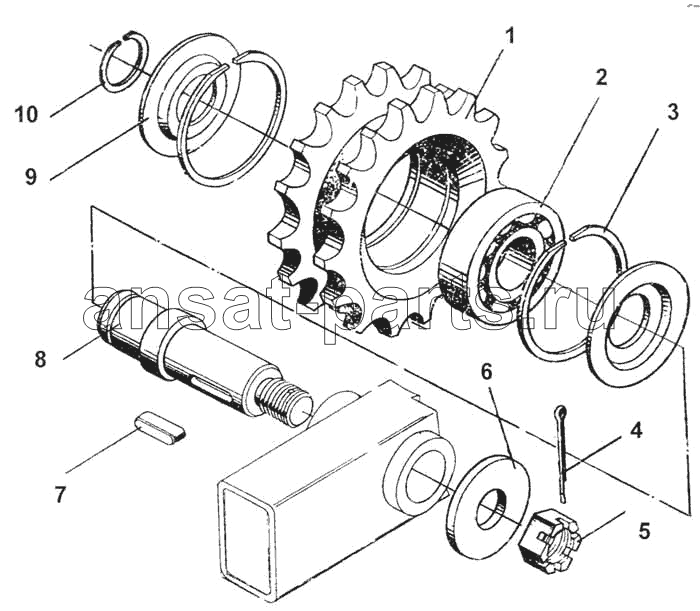 1
2
3
10
9
ansat-parts.ru
8
6
4
7
5