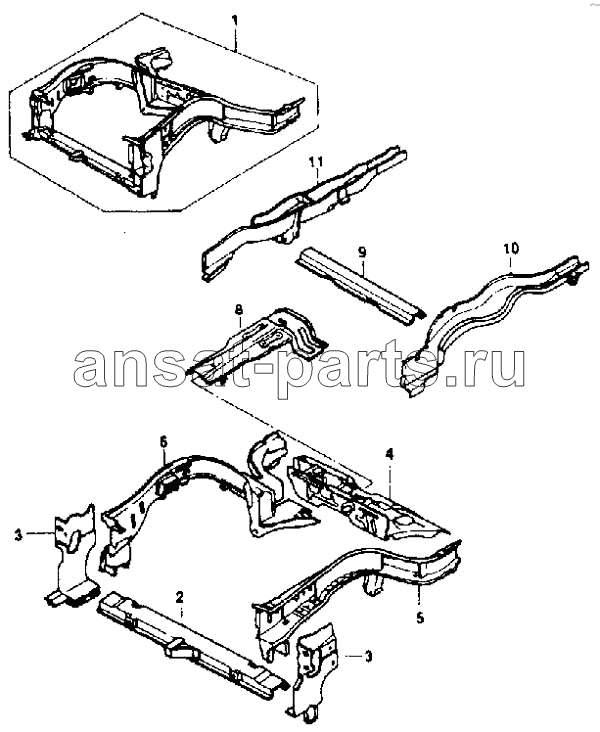 1
11
9
10
8
ansat-parts.ru
6
4
3
2
5
3