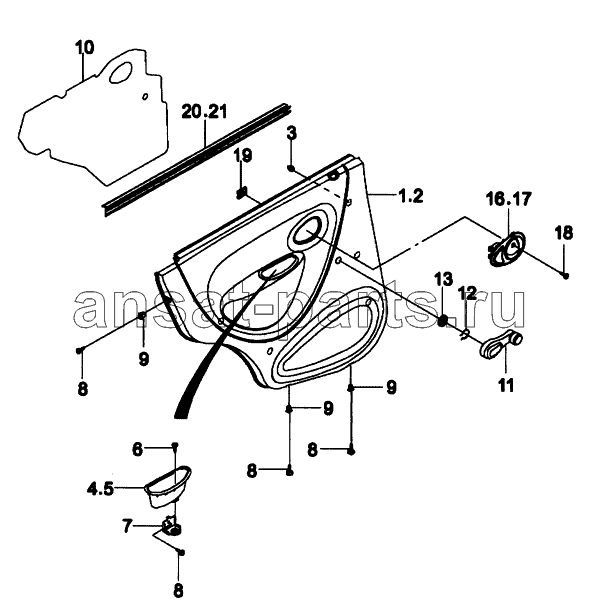 10
20.21
3
19
1.2
16.17
18
13
12
ansat-parts.ru
9
8
11
9
9
8
8
6
4.5
7
8