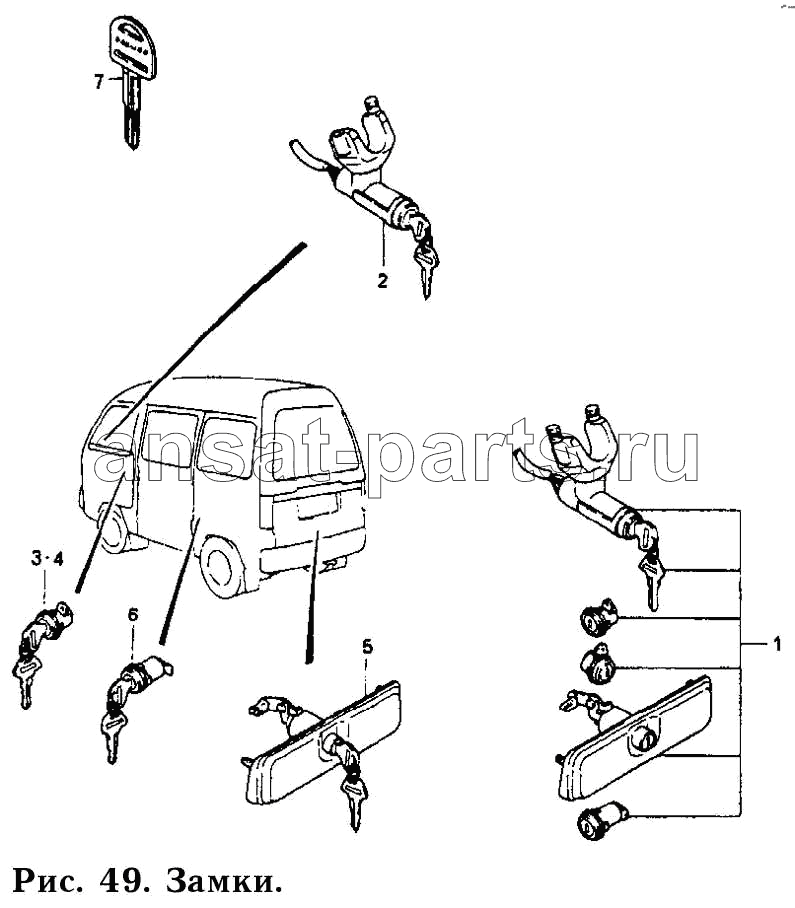 7

2

ansat-parts.ru

3·4

6

5

1

Рис. 49. Замки.