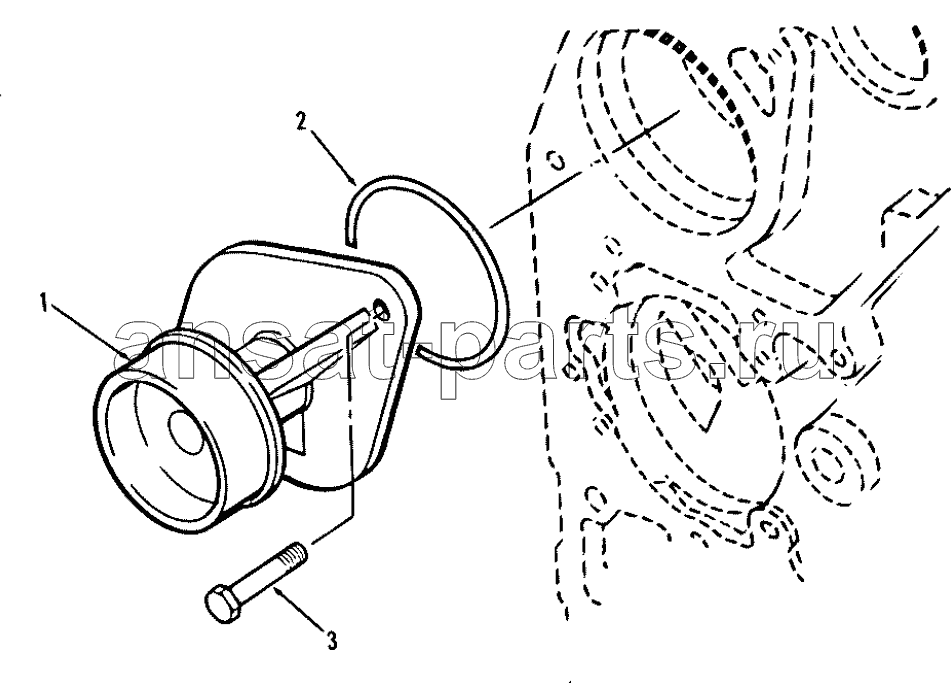 2

1

ansat-parts.ru

3