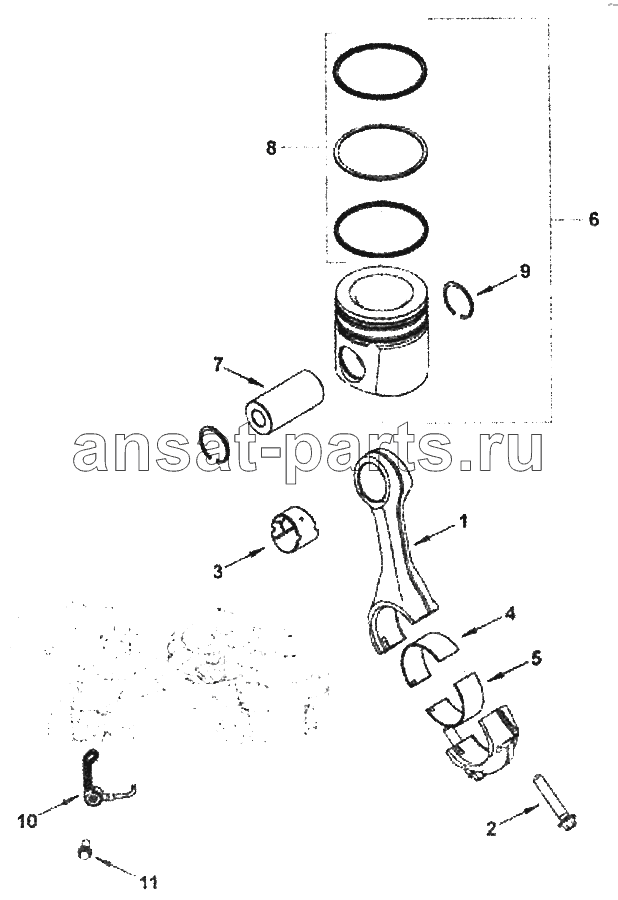 8
6
9
7
ansat-parts.ru
1
3
4
5
10
2
11