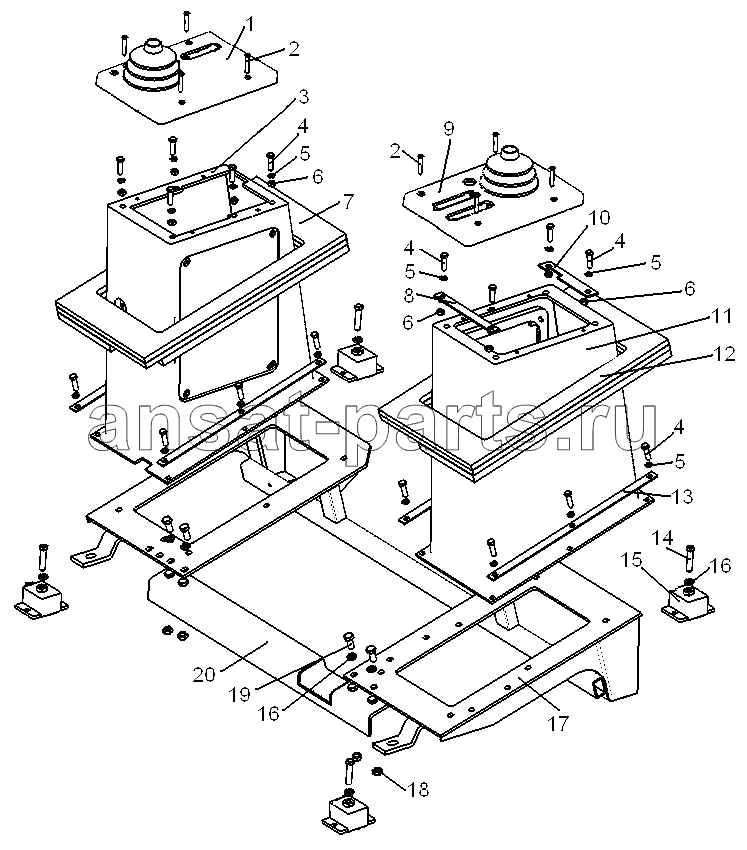 1
2
3
4
5
6
7
2
9
10
4
4
5
5
8
6
6
11
12
ansat-parts.ru
4
5
13
14
15
16
20
19
16
17
18