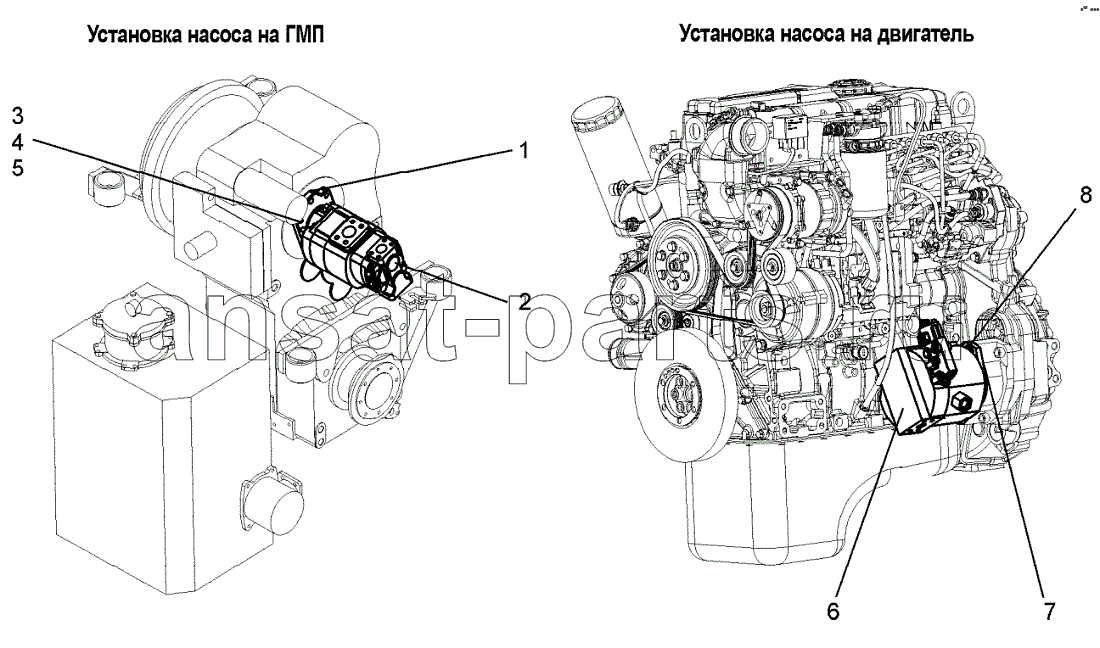 Установка насоса на ГМП

Установка насоса на двигатель

3
4
5
1
2
8
6
7

ansat-parts.ru