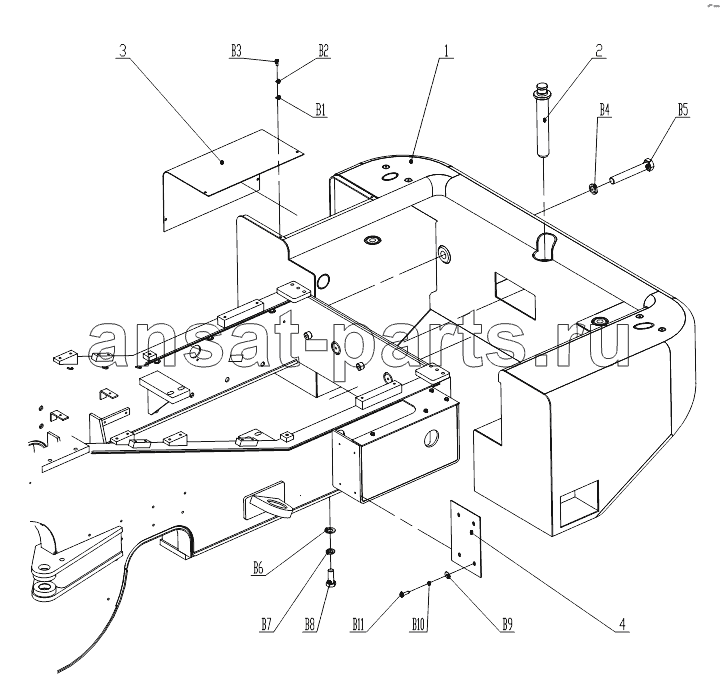 3
B3
B2
B1
1
2
B4
B5
ansat-parts.ru
B6
B7
B8
B11
B10
B9
4