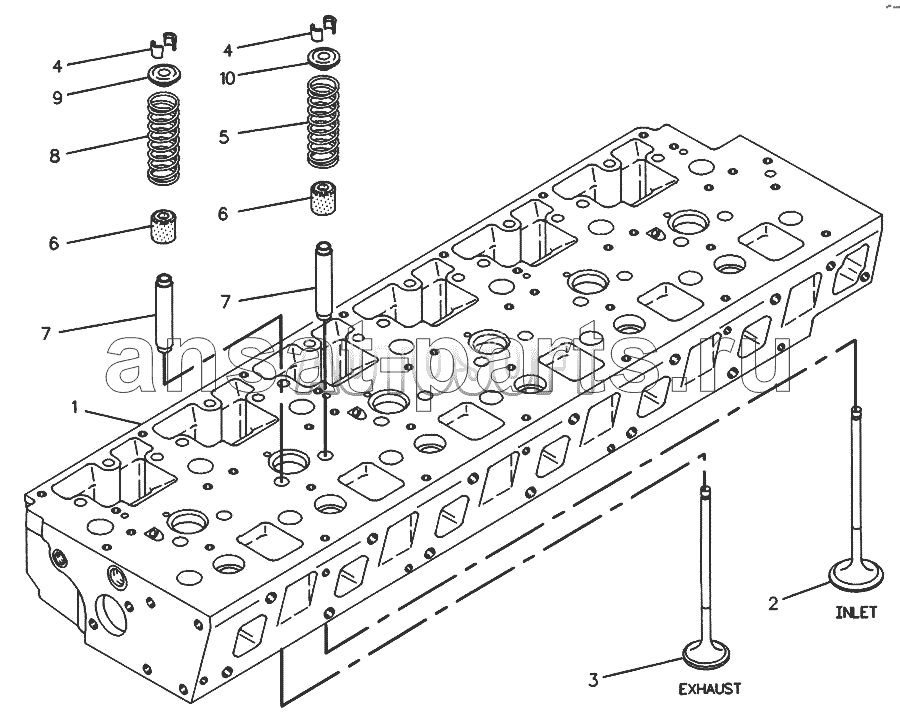 4
9
8
6
7
4
10
5
6
7
1
ansat-parts.ru
2
INLET
3
EXHAUST