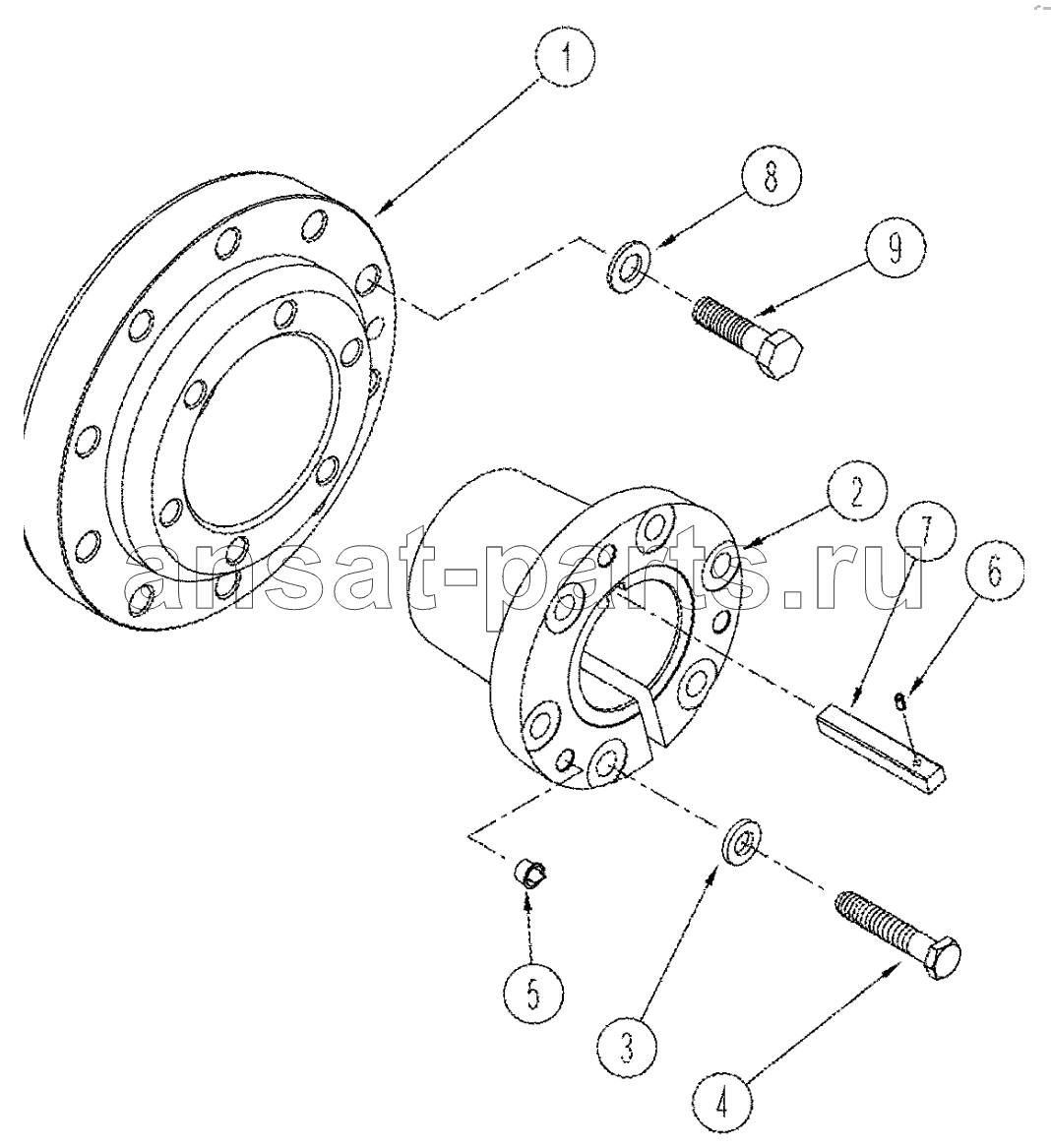 1
8
9
2
7
6
ansat-parts.ru
5
3
4