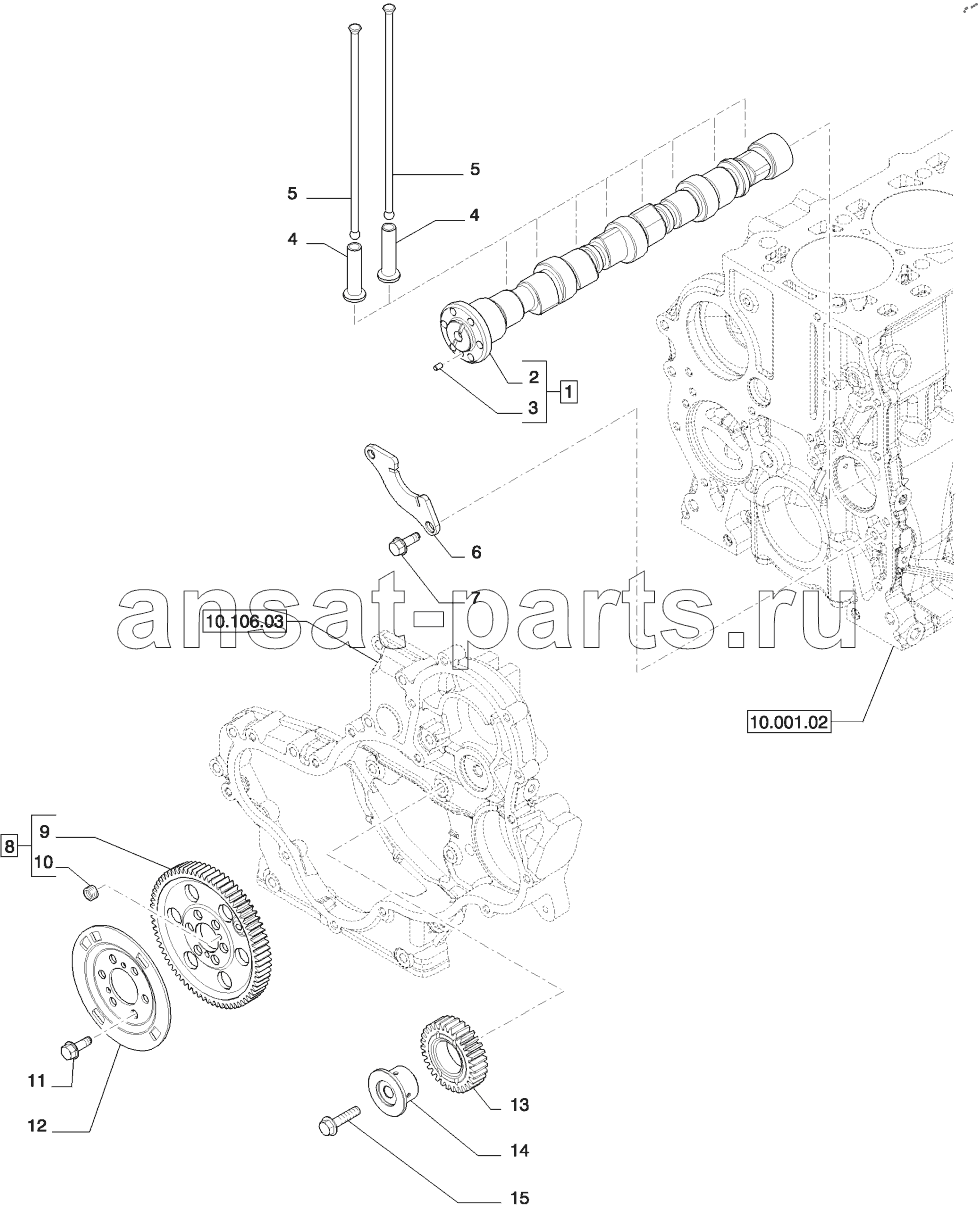 5
5
4
4
2
3
1
6
7
ansat-parts.ru
10.106.03
10.001.02
8
9
10
11
12
13
14
15