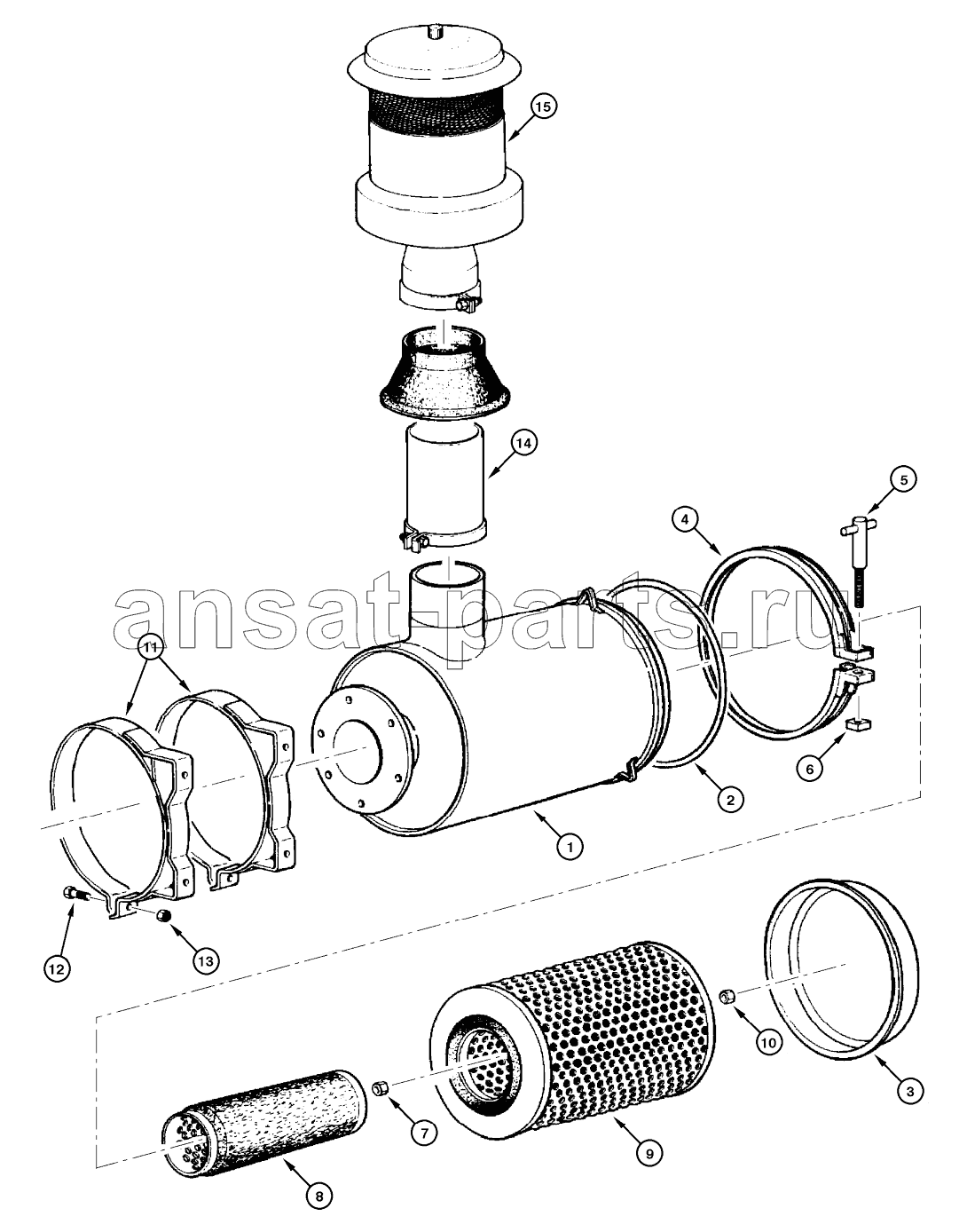 15
14
5
4
ansat-parts.ru
11
6
2
1
12
13
10
3
7
9
8