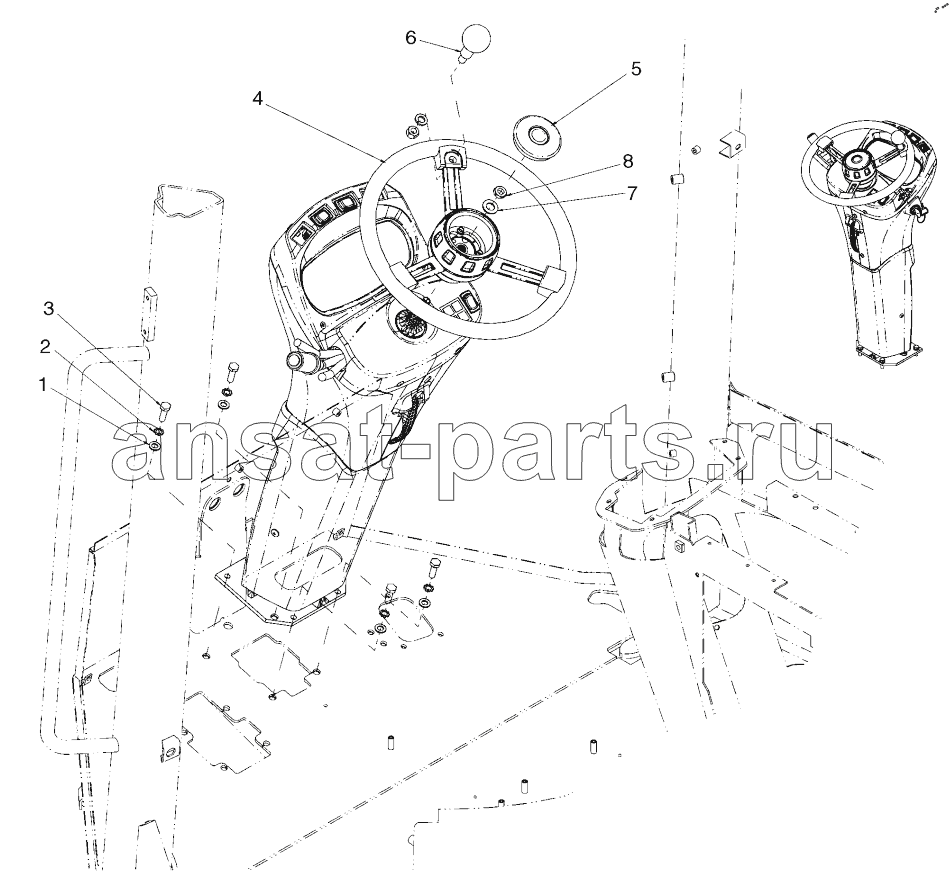 6
5
4
8
7
3
2
1
ansat-parts.ru