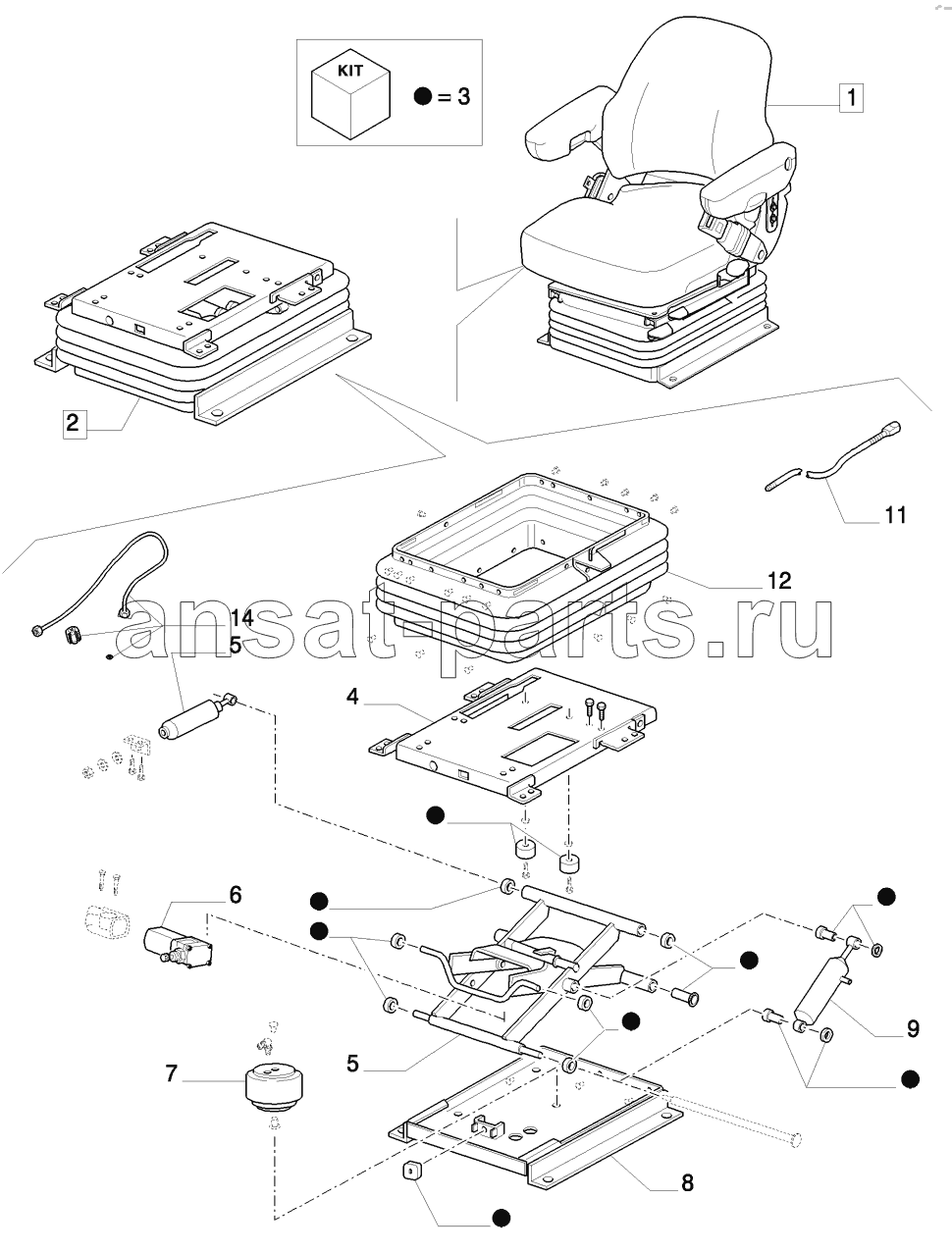 KIT
● = 3

1
2
11
12
14
5
ansat-parts.ru
4
6
9
5
7
8