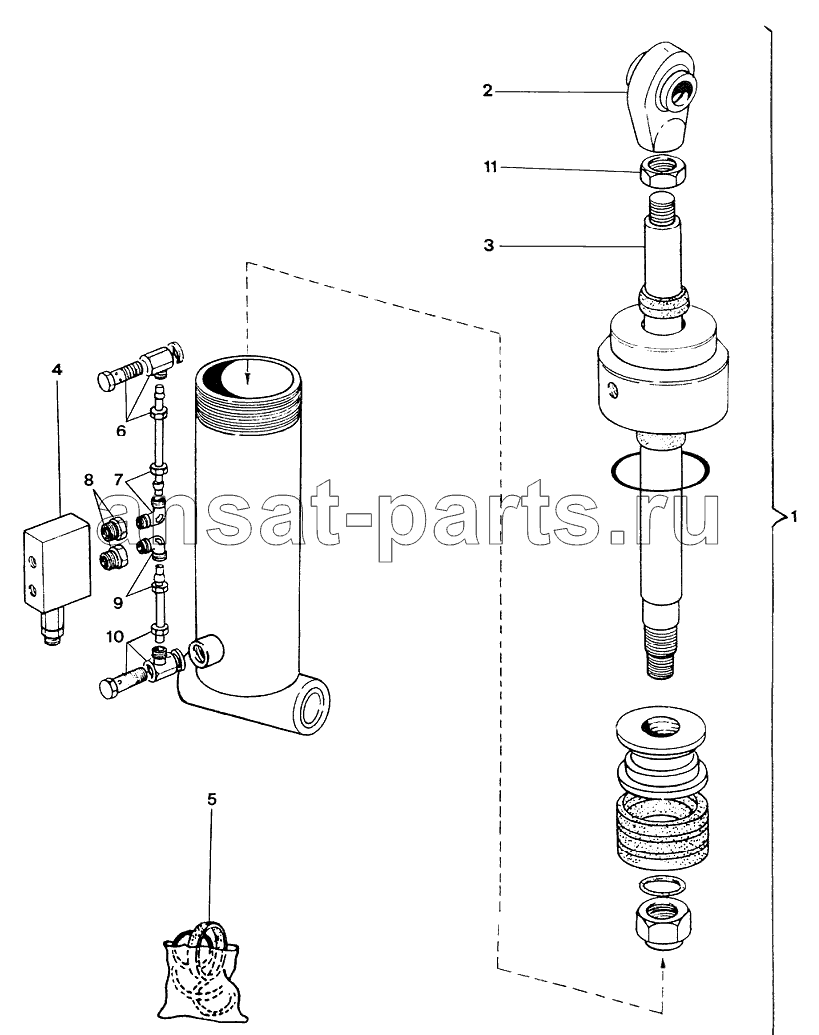 2
11
3
4
6
8
7
ansat-parts.ru
1
9
10
5