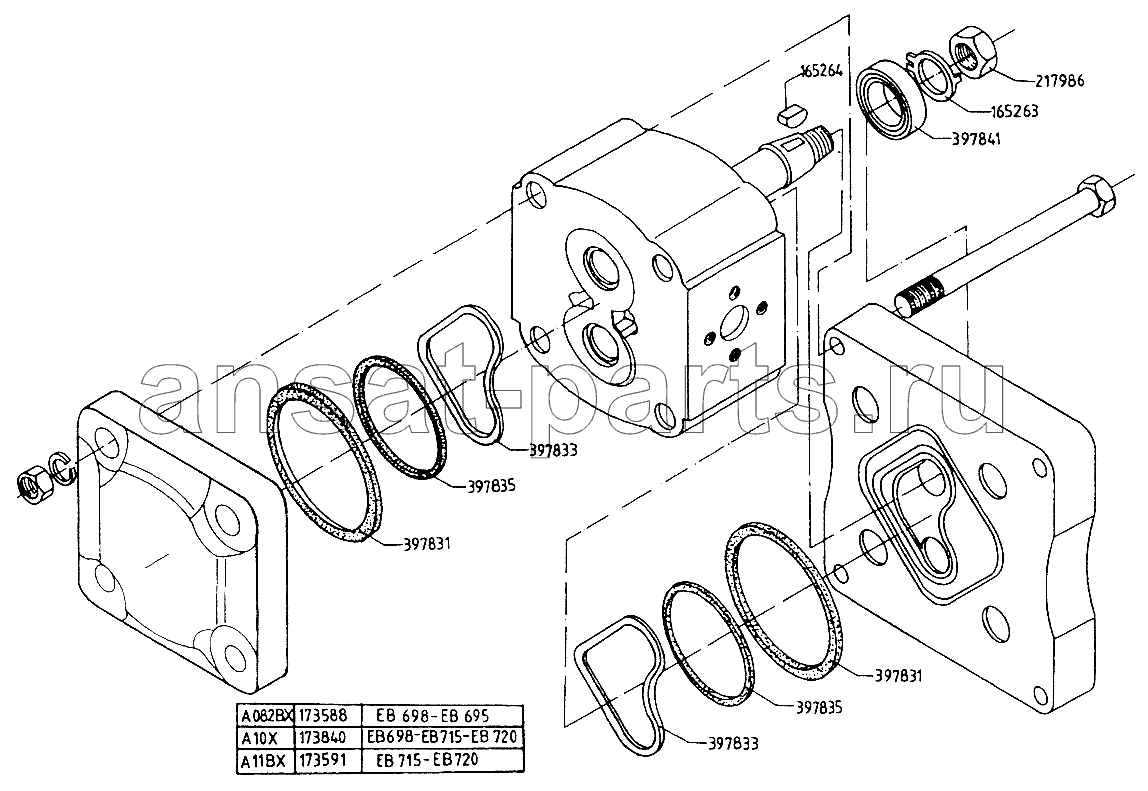 165264

217986

165263

397841

ansat-parts.ru

397833

397835

397831

397831

397835

397833

| A082BX | 173588 | EB 698-EB 695 |
|---|---|---|
| A10X | 173840 | EB698-EB715-EB 720 |
| A11BX | 173591 | EB 715-EB720 |