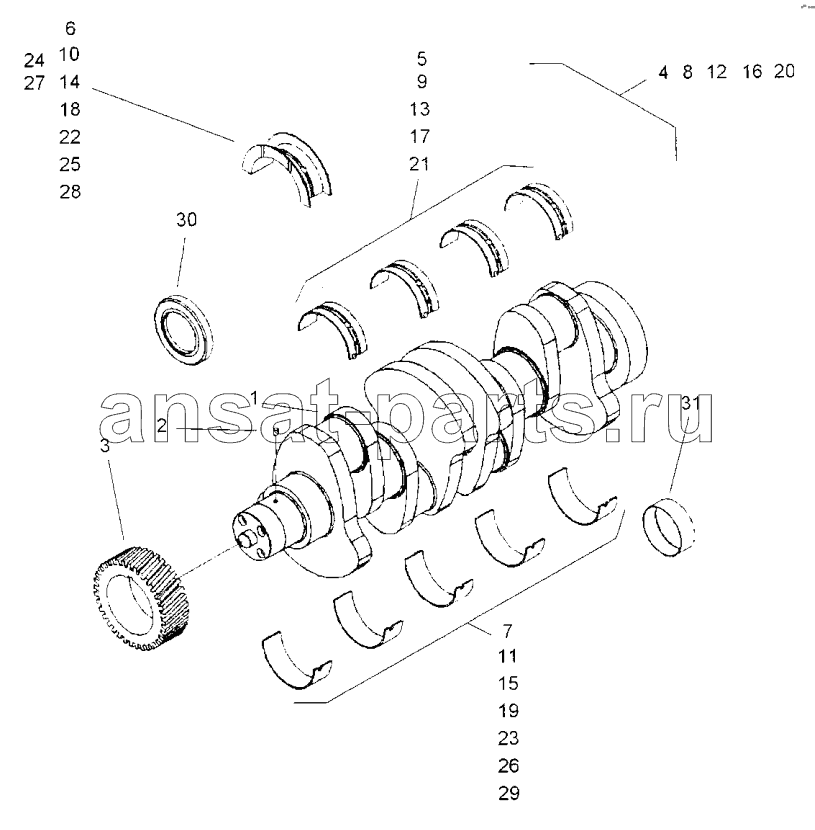 6
24 10
27 14
18
22
25
28

5
9
13
17
21

4 8 12 16 20

30

ansat-parts.ru

1
2
3

31

7
11
15
19
23
26
29