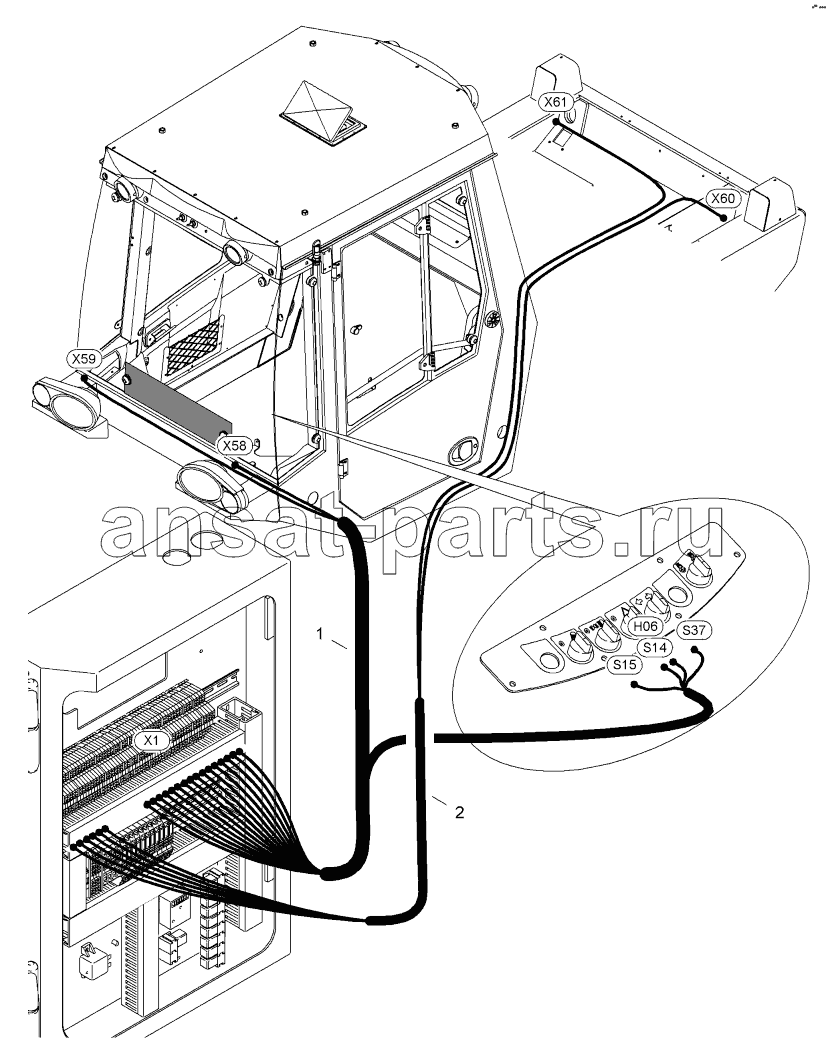 X61
X60
X59
X58
ansat-parts.ru
H06
S37
S14
S15
1
X1
2