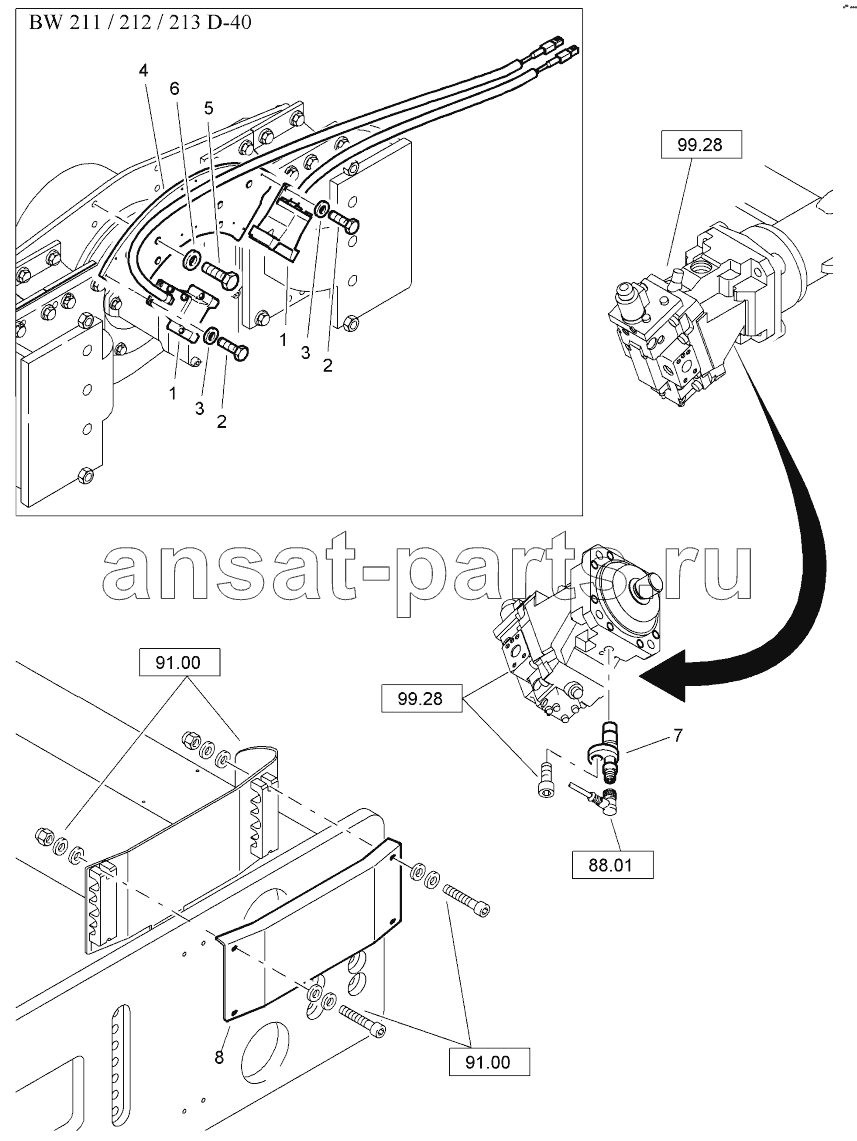 BW 211 / 212 / 213 D-40

4
6
5
1
3
2
1
3
2

99.28

ansat-parts.ru

91.00

99.28

7

88.01

8

91.00