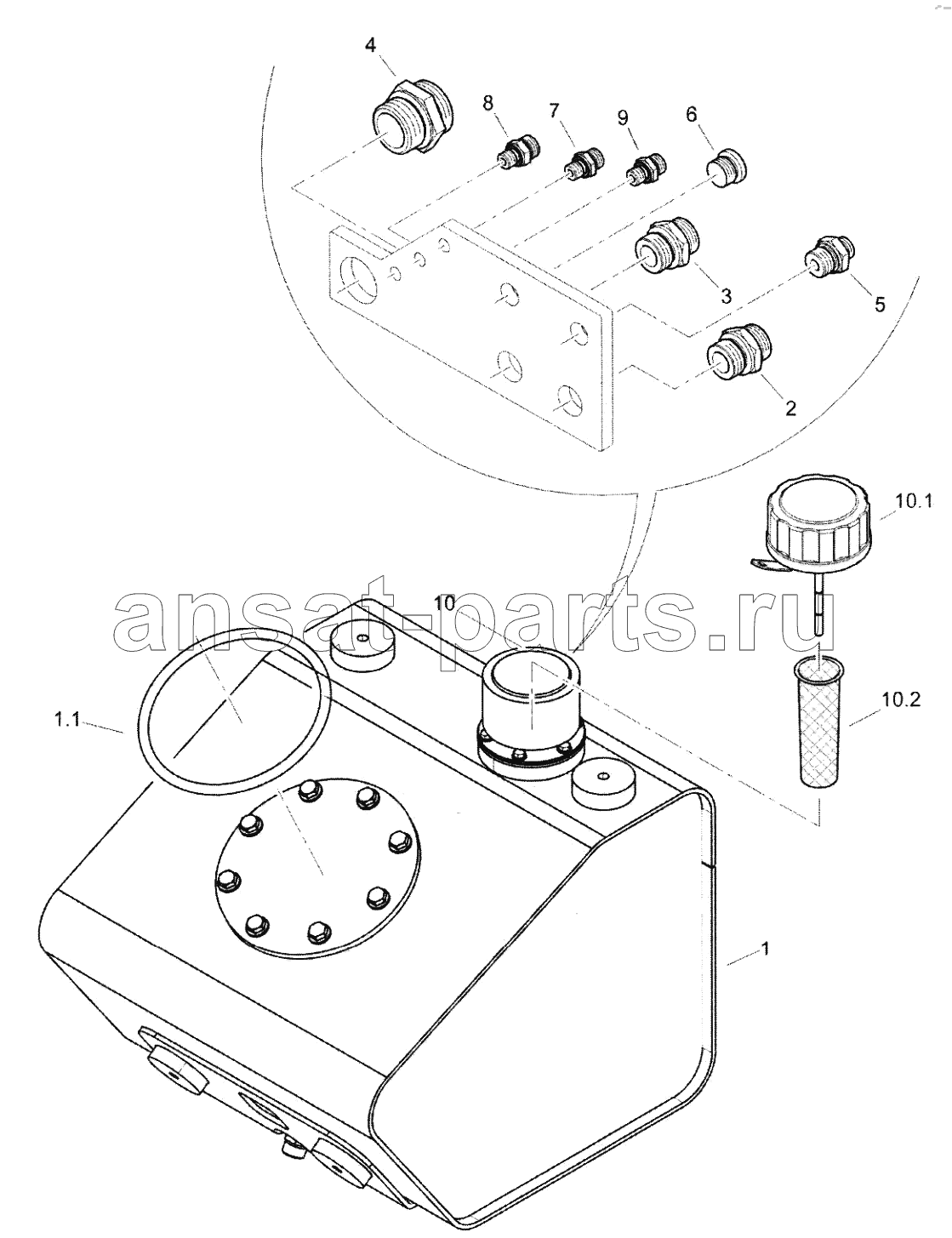 4
8
7
9
6
3
5
2
10.1
ansat-parts.ru
10
10.2
1.1
1