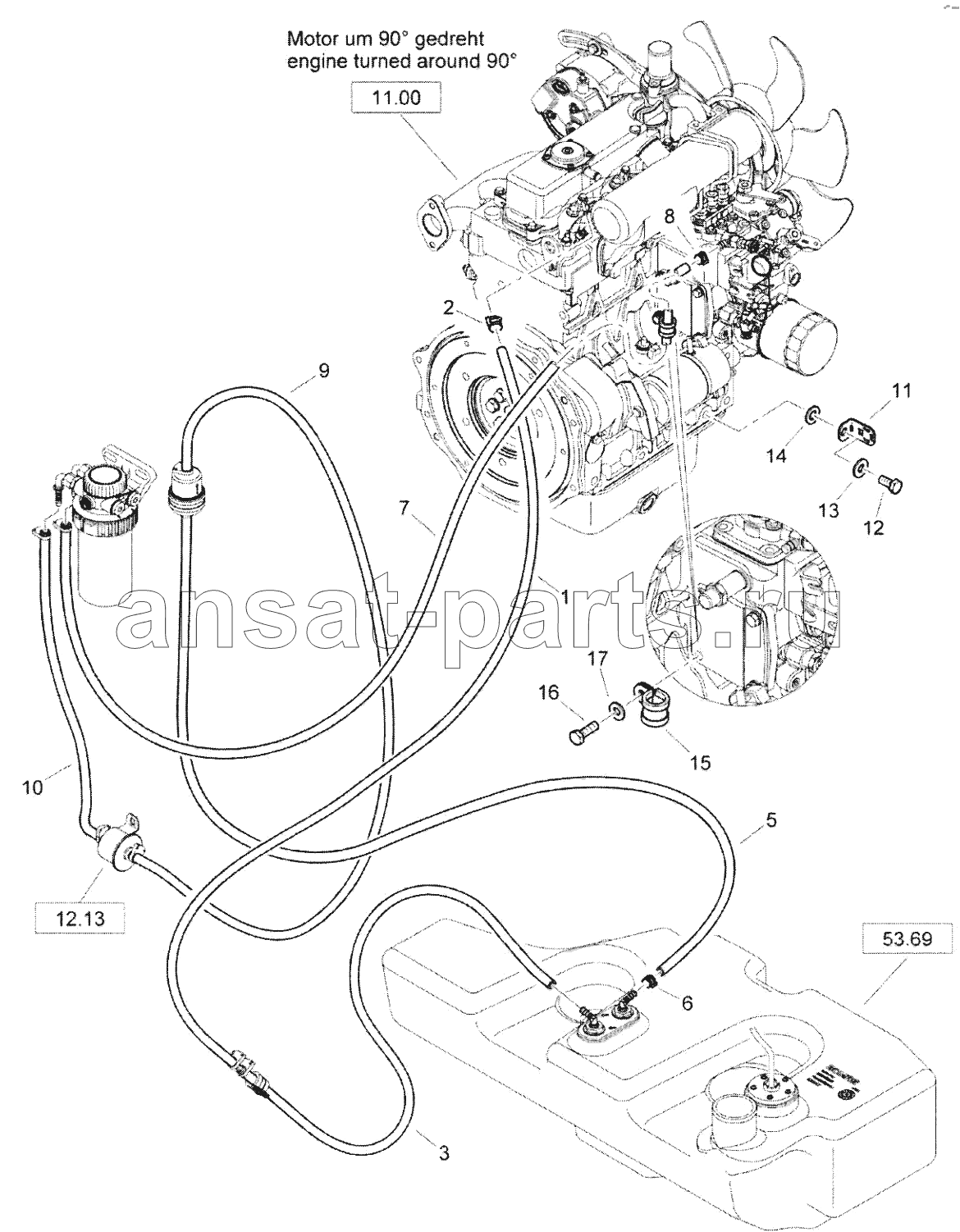 Motor um 90° gedreht
engine turned around 90°

11.00

8

2

9

11

14

13

12

7

1

ansat-parts.ru

17

16

15

10

5

12.13

53.69

6

3