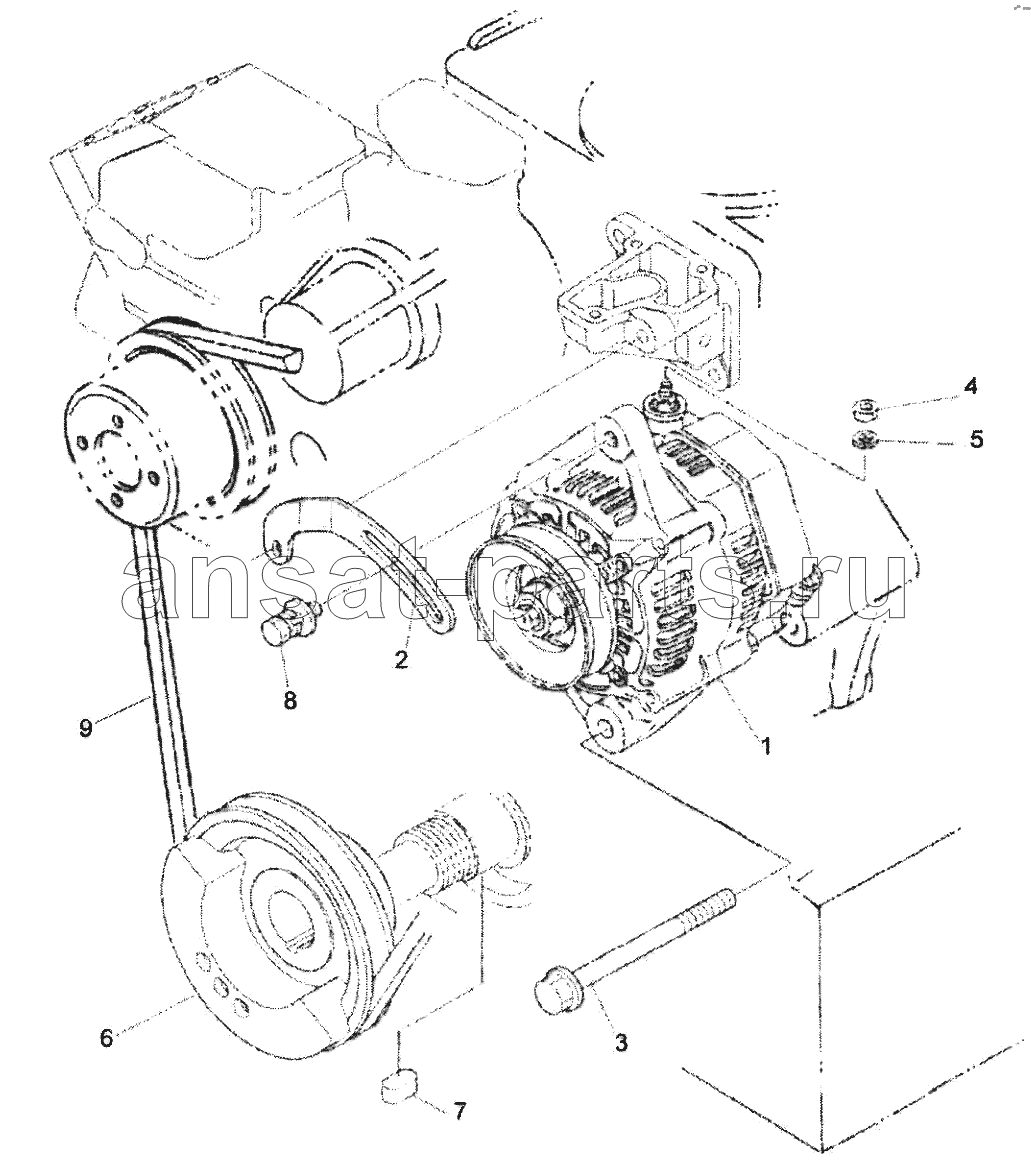 4
5
ansat-parts.ru
2
8
9
1
6
3
7