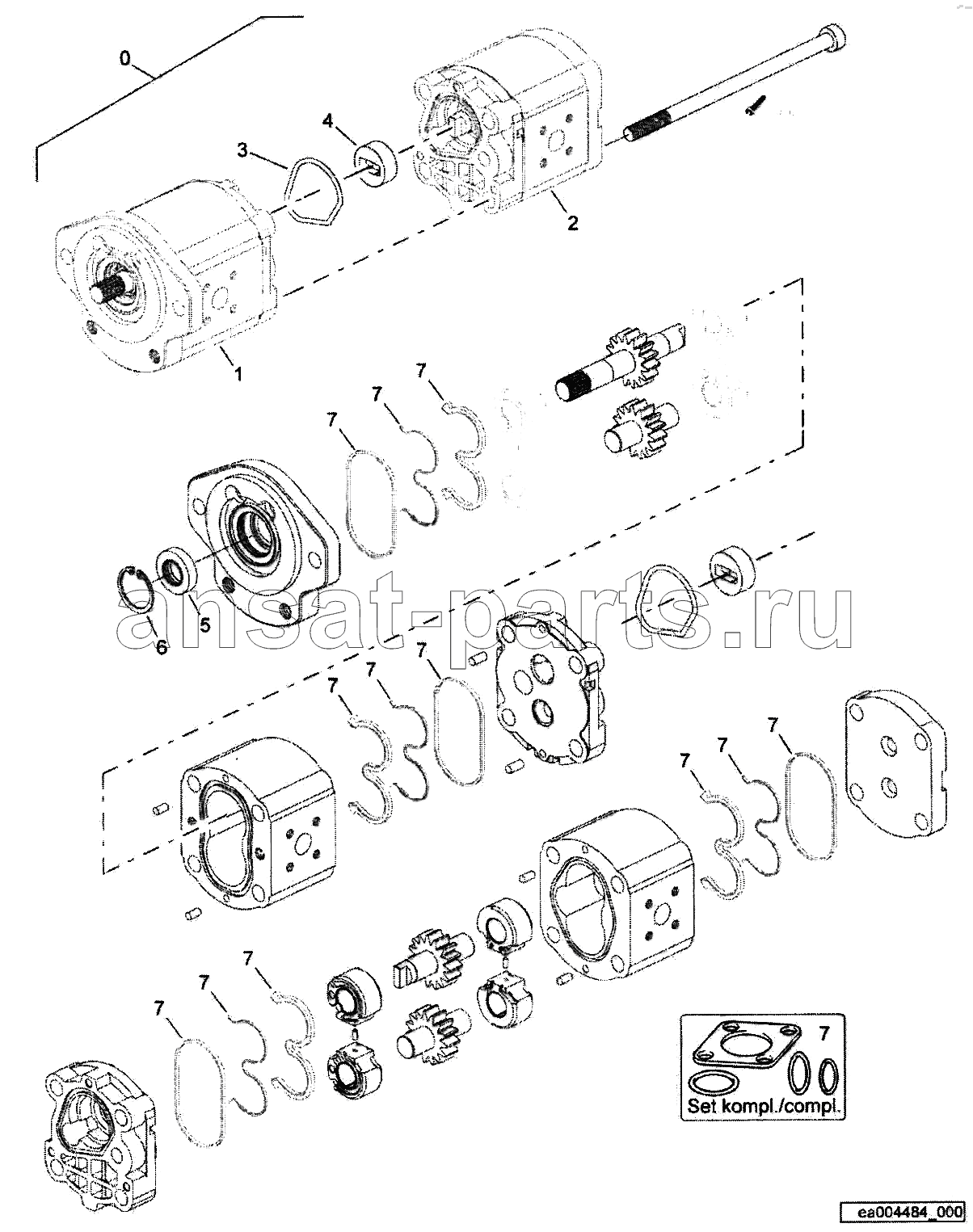 0
4
3
2
1
7
7
7
ansat-parts.ru
5
6
7
7
7
7
7
7
7
7
7
7
Set kompl./compl.
ea004484_000