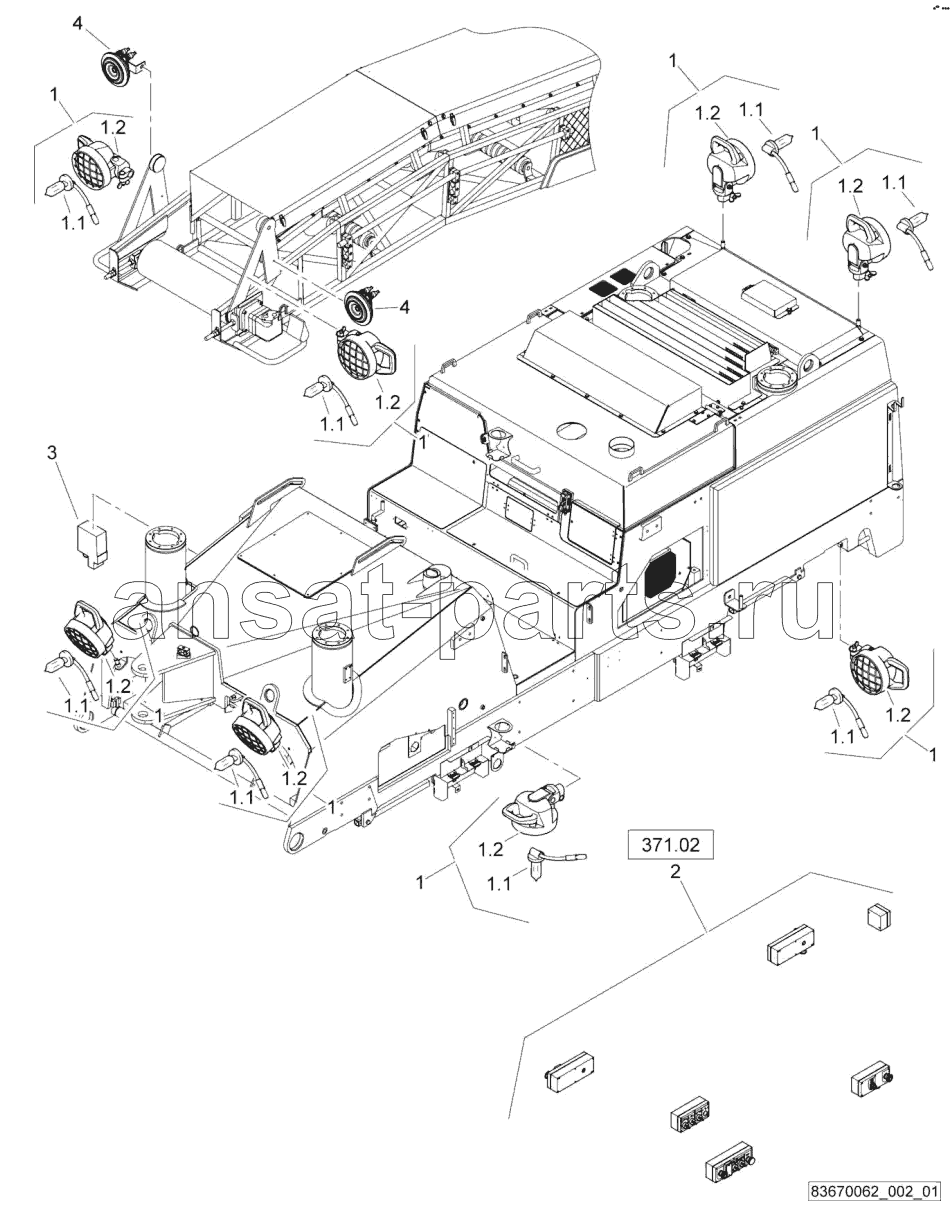 4
1
1.2
1.1
1
1.2
1.1
1
1.2
1.1
4
1.2
1.1
1
3
ansat-parts.ru
1.2
1.1
1.2
1.1
1
1.2
1.1
1
1.2
1.1
1
371.02
2
83670062_002_01