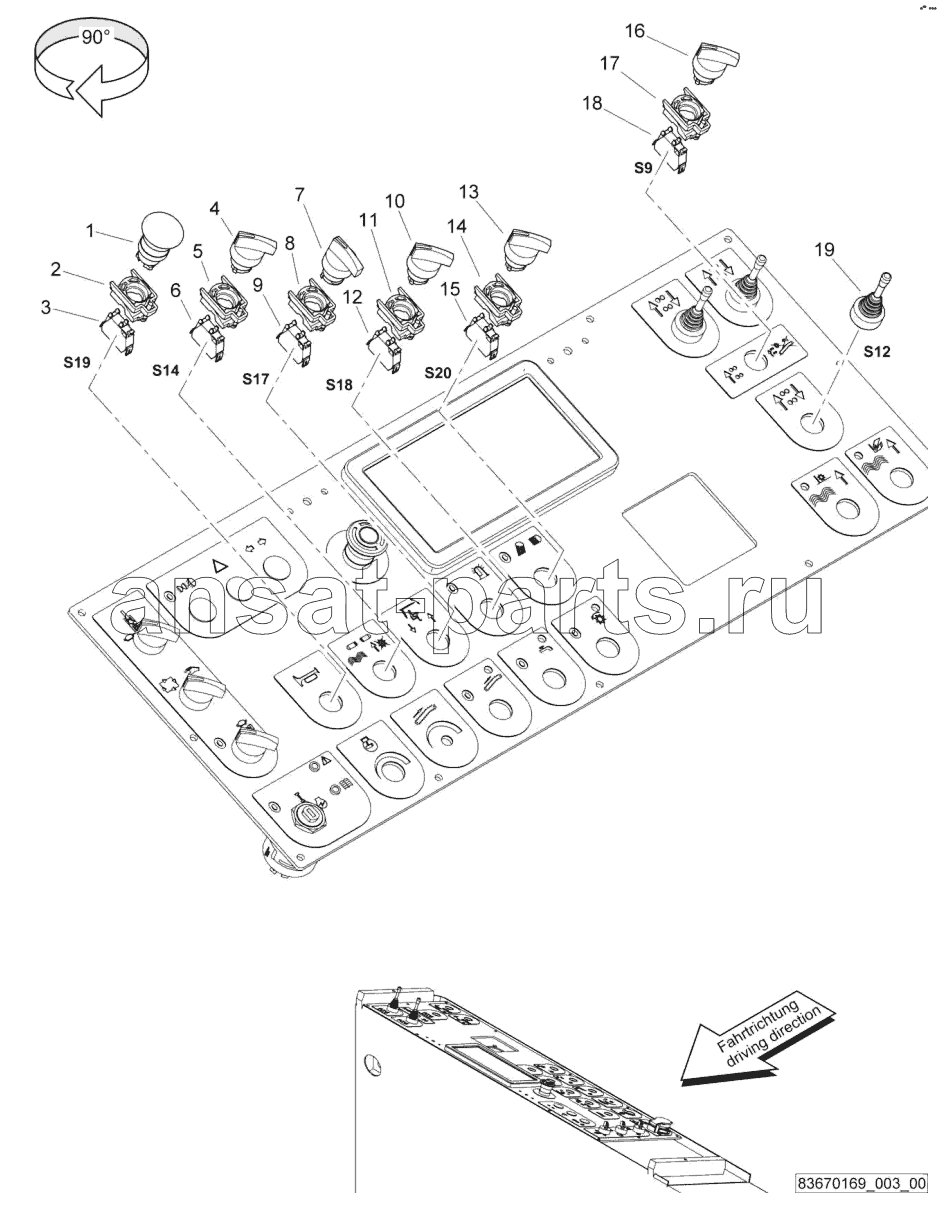 90°

16
17
18
S9

1
2
3
S19

4
5
6
S14

7
8
9
S17

10
11
12
S18

13
14
15
S20

19
S12

ansat-parts.ru

Fahrtrichtung
driving direction

83670169_003_00