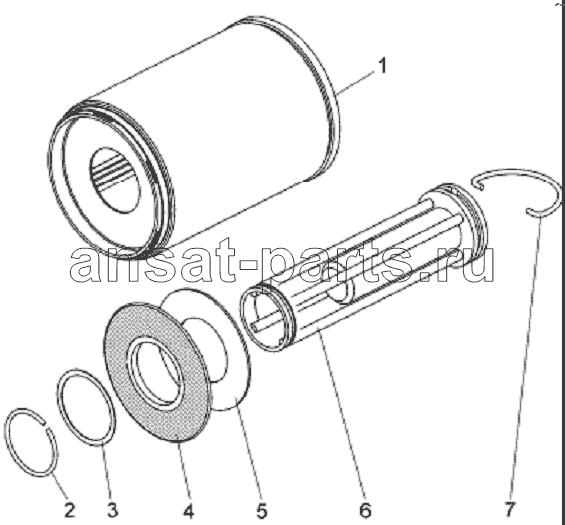 1
ansat-parts.ru
2 3 4 5 6 7