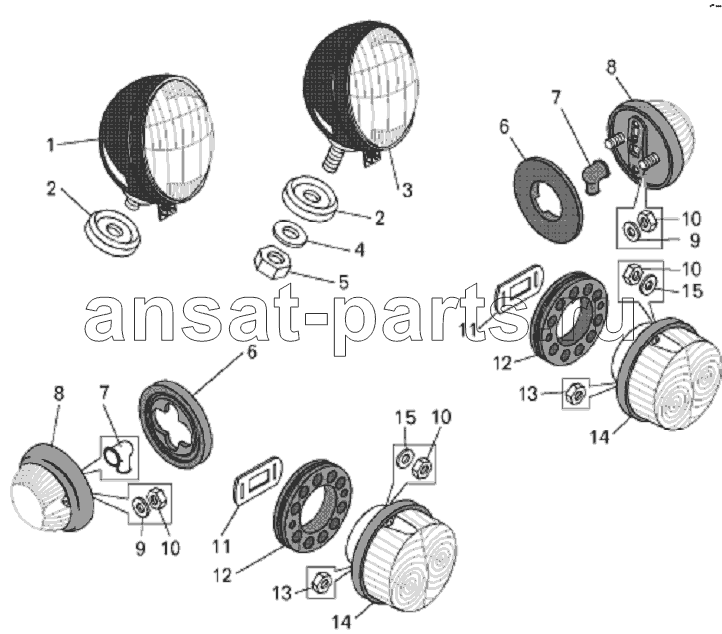 1
2
3
2
4
5
8
7
6
10
9
10
15
11
12
13
14
ansat-parts.ru
6
8
7
9
10
15
10
11
12
13
14