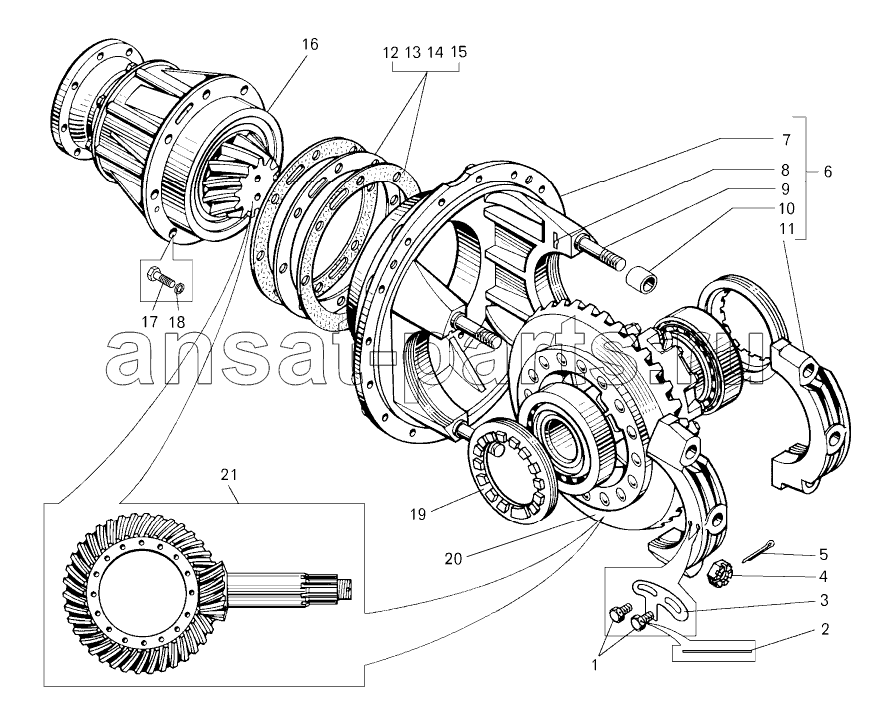 16
12 13 14 15
7
8
9
10
11
6
17 18
ansat-parts.ru
21
19
20
5
4
3
2
1