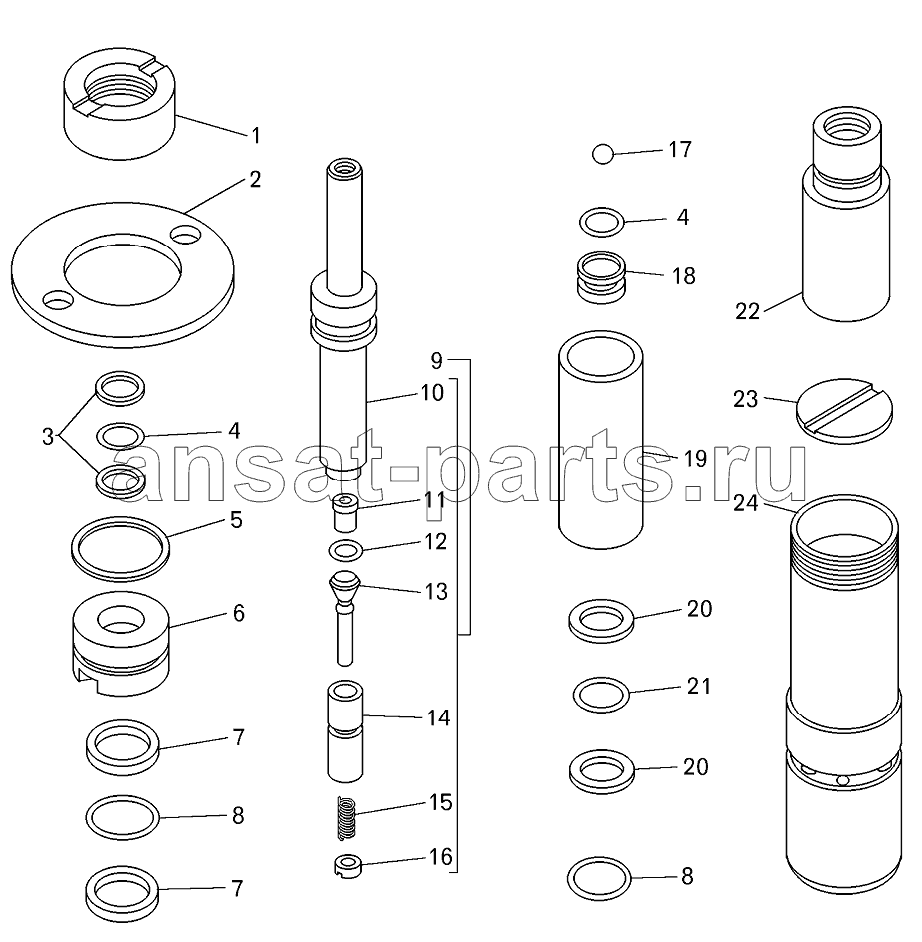 1
2
3
4
5
6
7
8
7
9
10
11
12
13
14
15
16
17
4
18
19
20
21
20
8
22
23
24
ansat-parts.ru