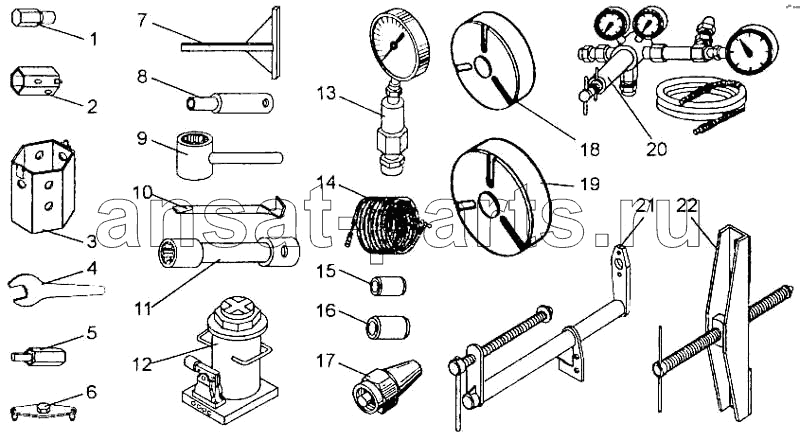 1
2
3
4
5
6
7
8
9
10
11
12
13
14
15
16
17
18
19
20
21
22
ansat-parts.ru