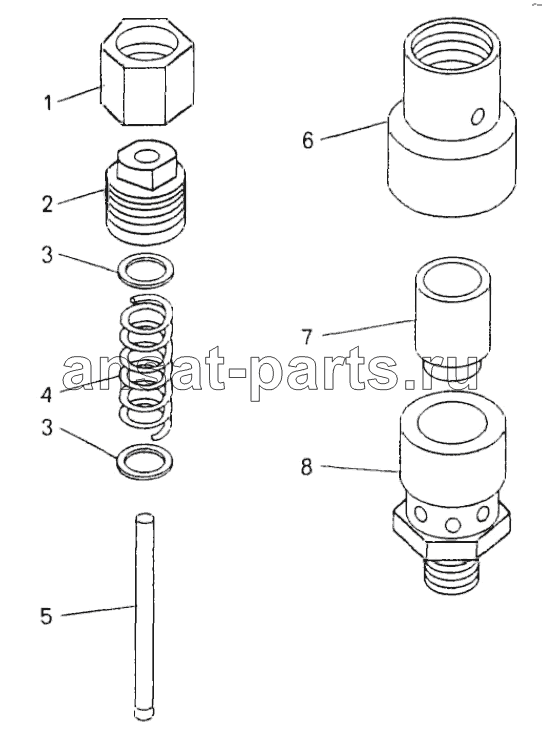 1
2
3
4
3
5
6
7
8
ansat-parts.ru