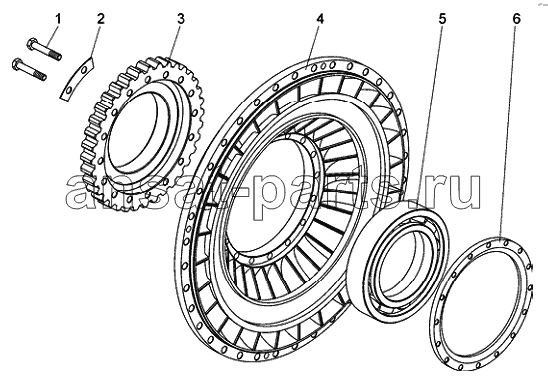 1
2
3
4
5
6
ansat-parts.ru