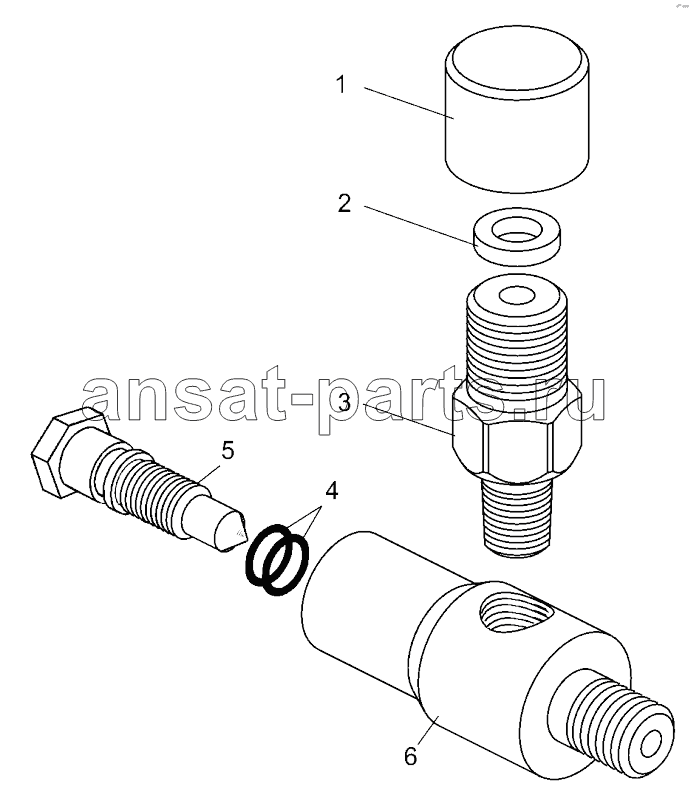 1
2
ansat-parts.ru
3
5
4
6