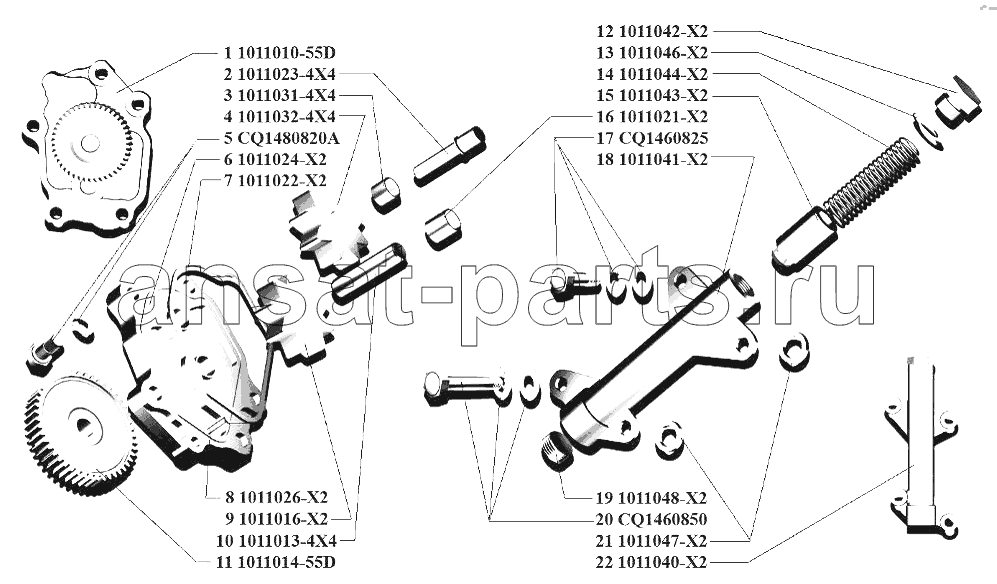 1 1011010-55D
2 1011023-4X4
3 1011031-4X4
4 1011032-4X4
5 CQ1480820A
6 1011024-X2
7 1011022-X2
8 1011026-X2
9 1011016-X2
10 1011013-4X4
11 1011014-55D
12 1011042-X2
13 1011046-X2
14 1011044-X2
15 1011043-X2
16 1011021-X2
17 CQ1460825
18 1011041-X2
19 1011048-X2
20 CQ1460850
21 1011047-X2
22 1011040-X2

ansat-parts.ru