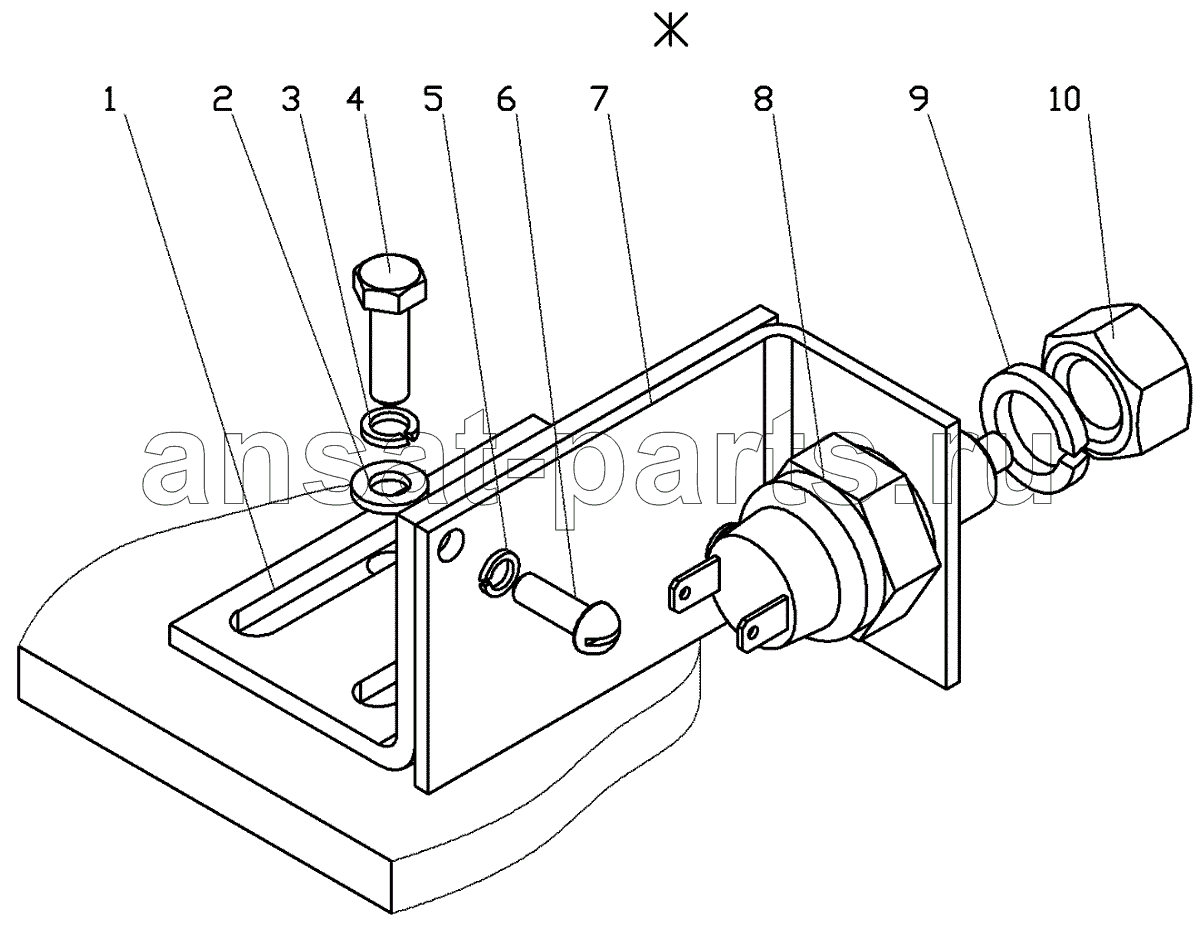 Ж

1 2 3 4 5 6 7 8 9 10

ansat-parts.ru