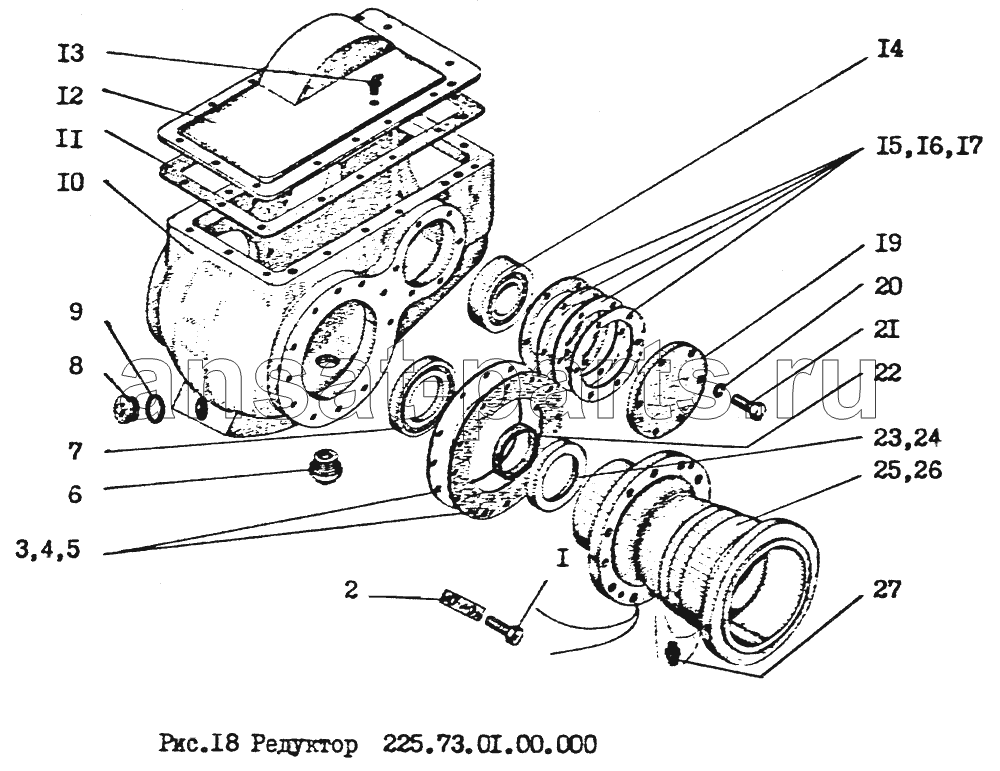 I3
I2
II
I0
9
8
7
6
3,4,5
2
I
I4
I5,I6,I7
I9
20
2I
22
23,24
25,26
27
ansat-parts.ru

Рис.I8 Редуктор 225.73.0I.00.000