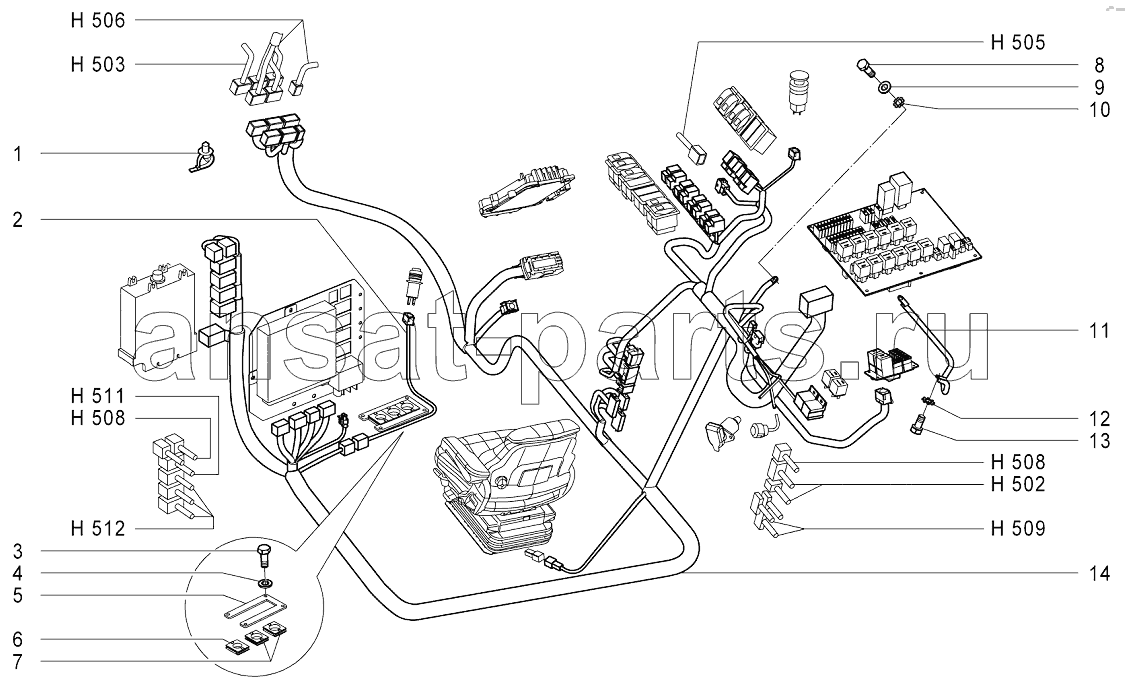 H 506
H 503
1
2
H 511
H 508
H 512
3
4
5
6
7
H 505
8
9
10
11
12
13
H 508
H 502
H 509
14
ansat-parts.ru