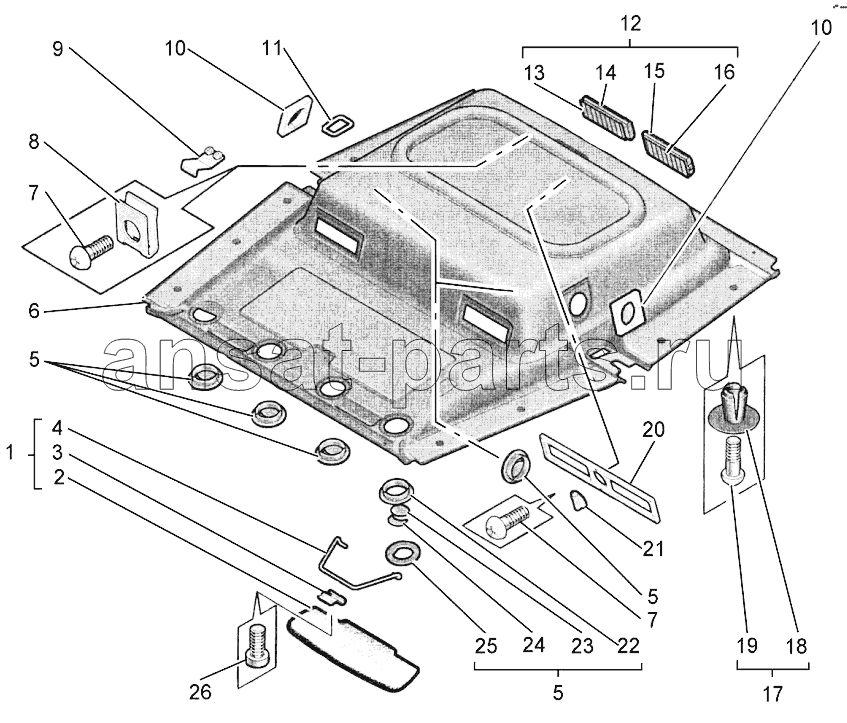 9
10
11
12
13
14
15
16
10
8
7
6
5
ansat-parts.ru
1
4
3
2
20
21
5
7
25
24
23
22
5
26
19
18
17