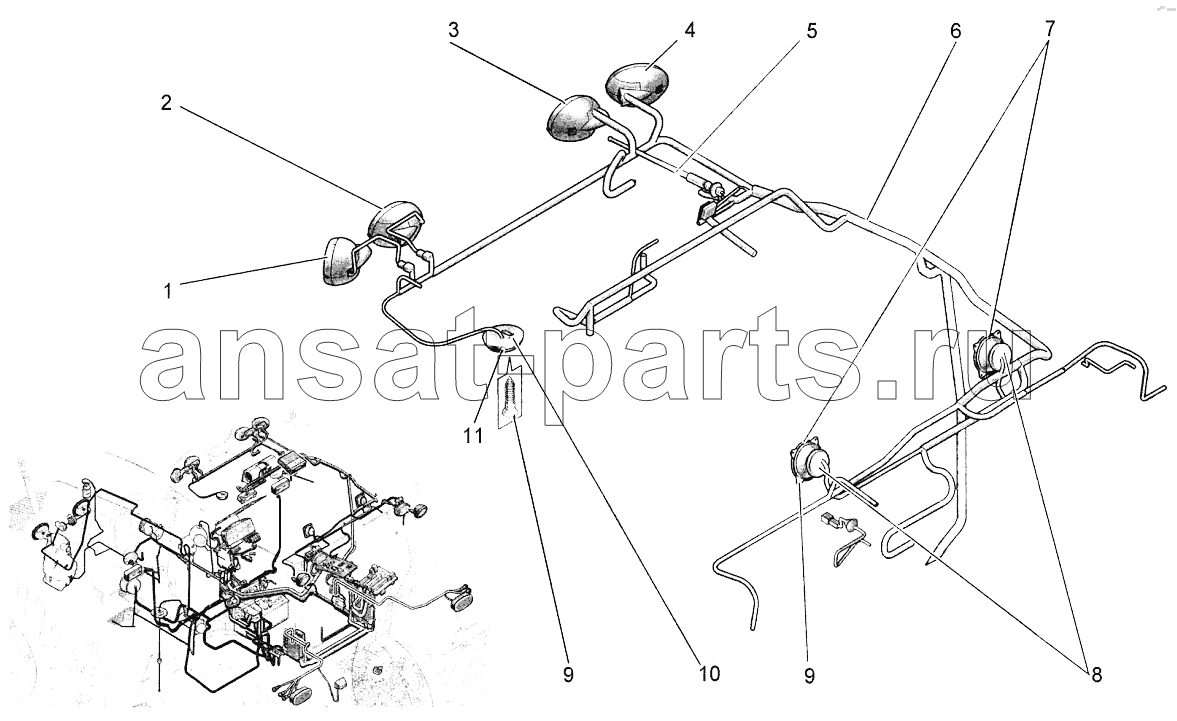 3
4
5
6
7
2
1
ansat-parts.ru
11
9
10
9
8