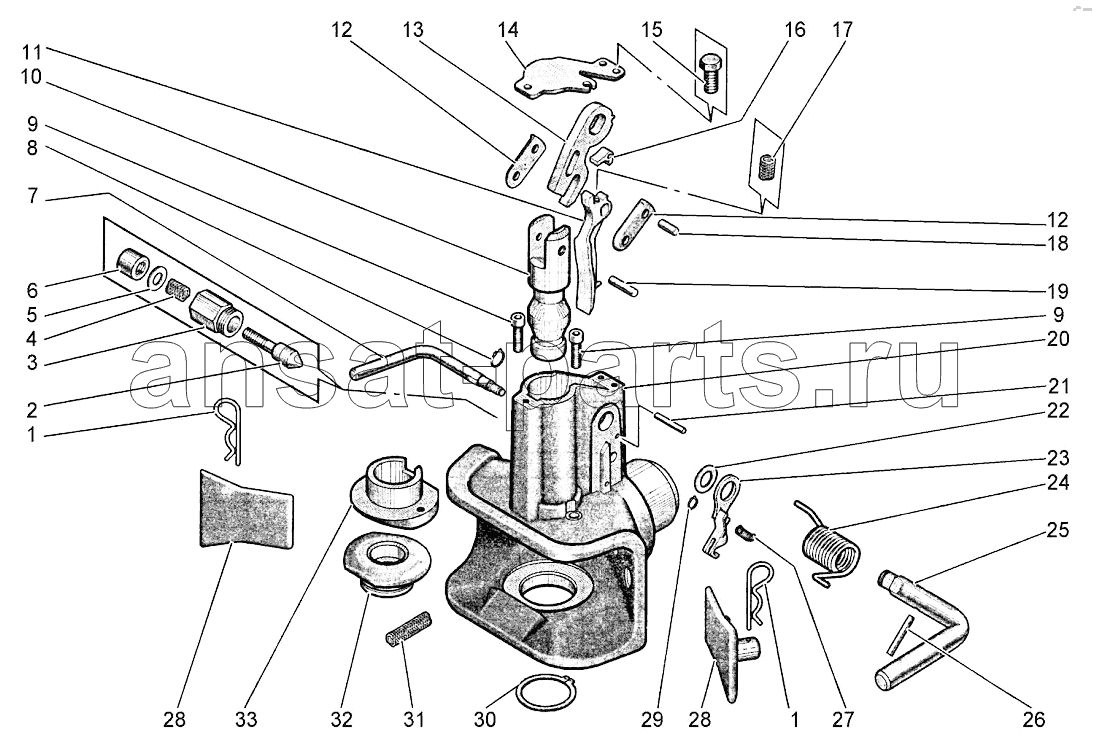 12 13 14 15 16 17

11
10
9
8
7
6
5
4
3
2
1

12
18
19
9
20
21
22
23
24
25

ansat-parts.ru

28 33 32 31 30 29 28 1 27 26