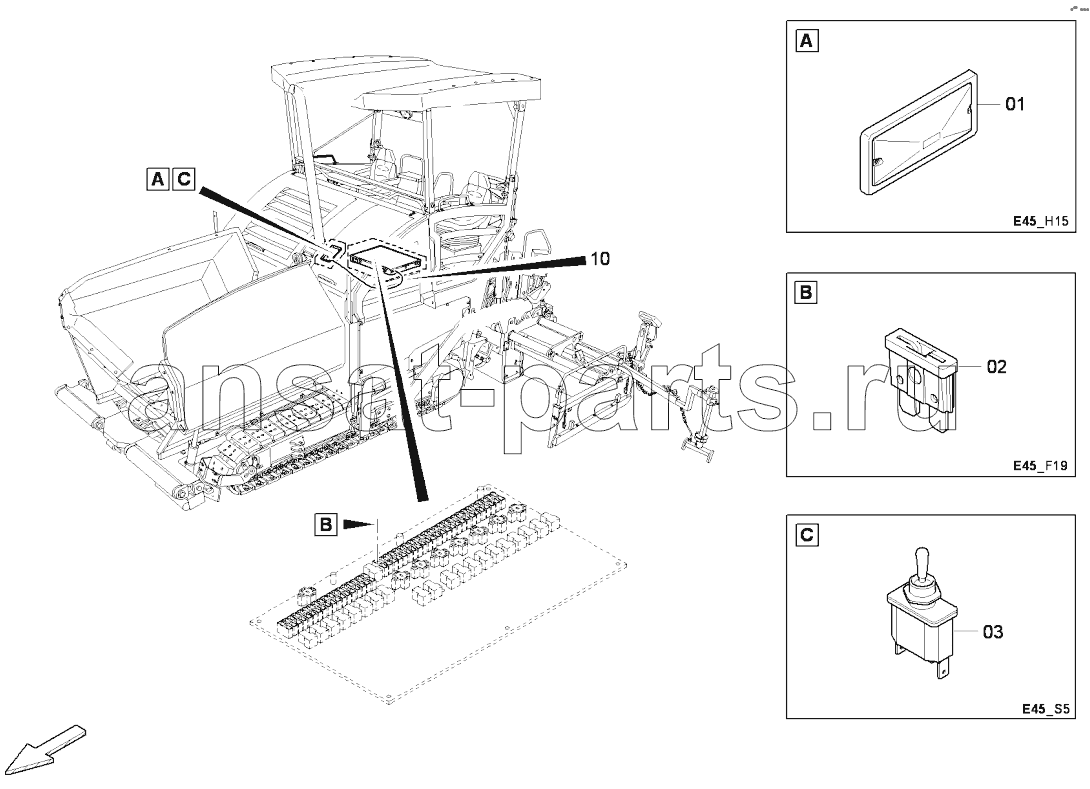 A C

10

B

ansat-parts.ru

A

01

E45_H15

B

02

E45_F19

C

03

E45_S5