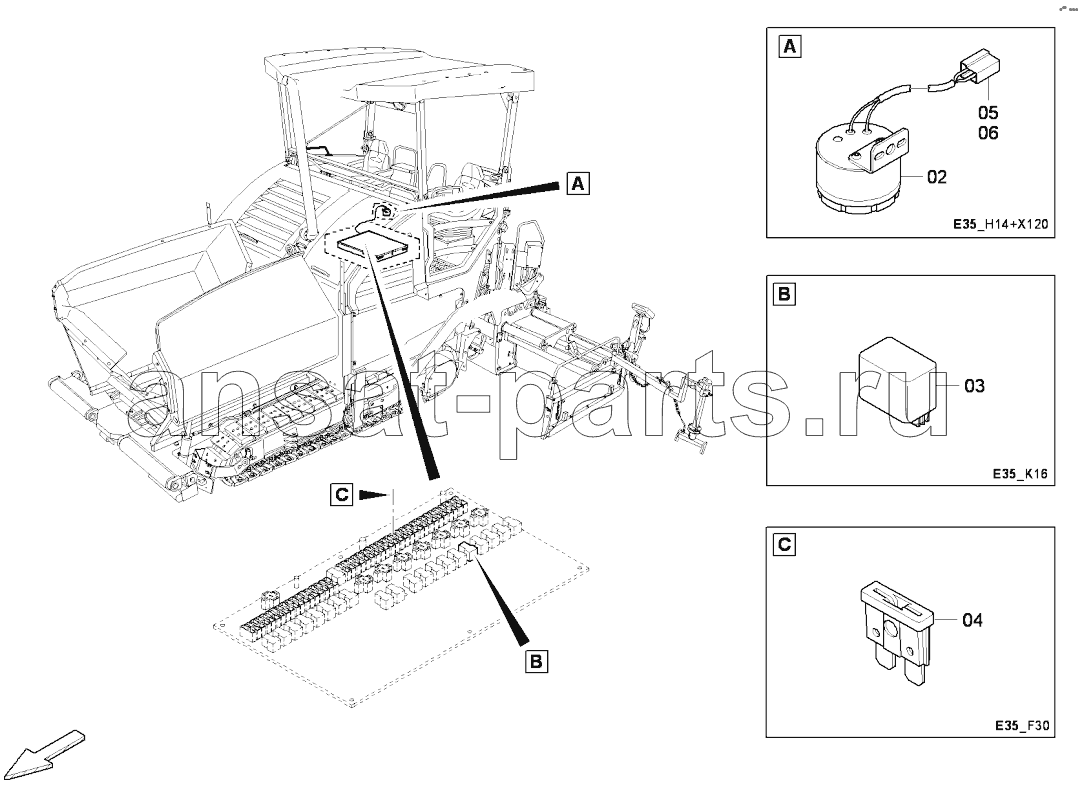 A

C

B

ansat-parts.ru

A

05
06

02

E35_H14+X120

B

03

E35_K16

C

04

E35_F30