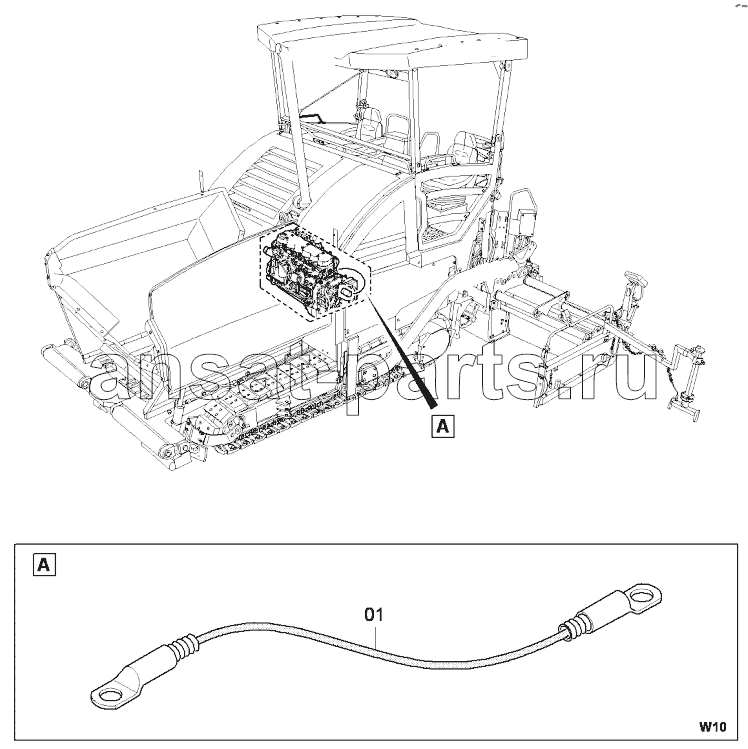 ansat-parts.ru

A

A

01

W10