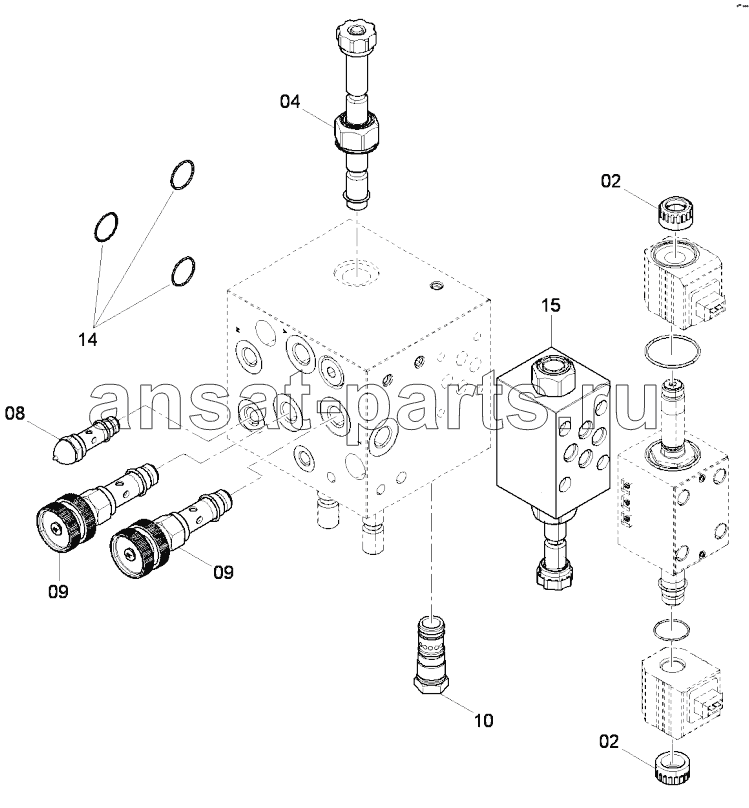 04

02

14

15

ansat-parts.ru

08

09

09

10

02