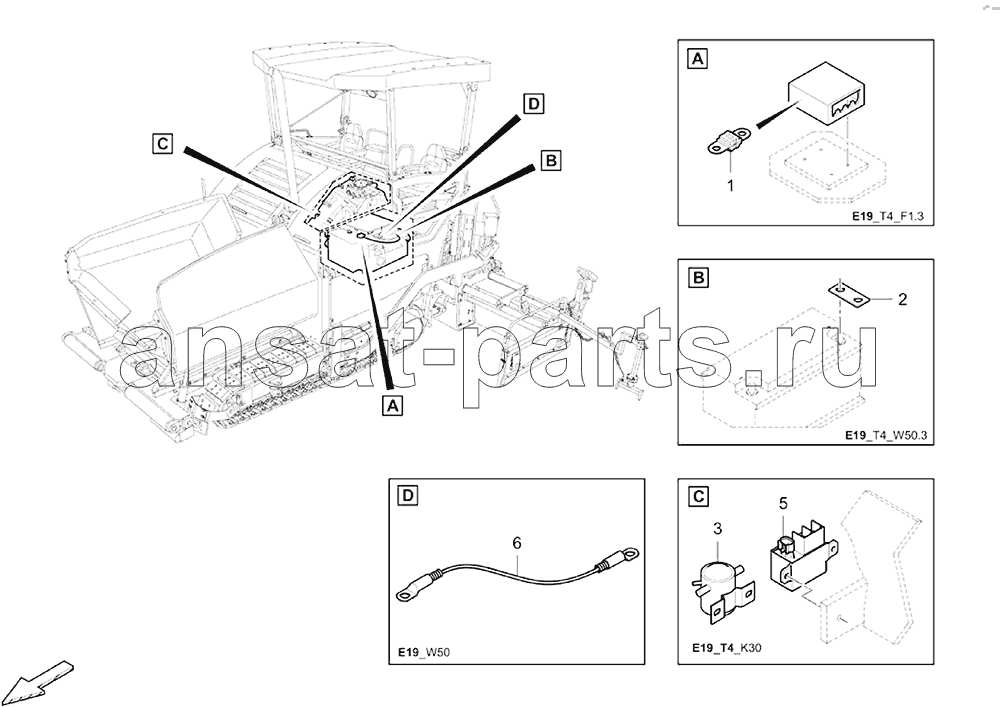 C
D
B
A
ansat-parts.ru

A
1
E19_T4_F1.3

B
2
E19_T4_W50.3

D
6
E19_W50

C
3
5
E19_T4_K30