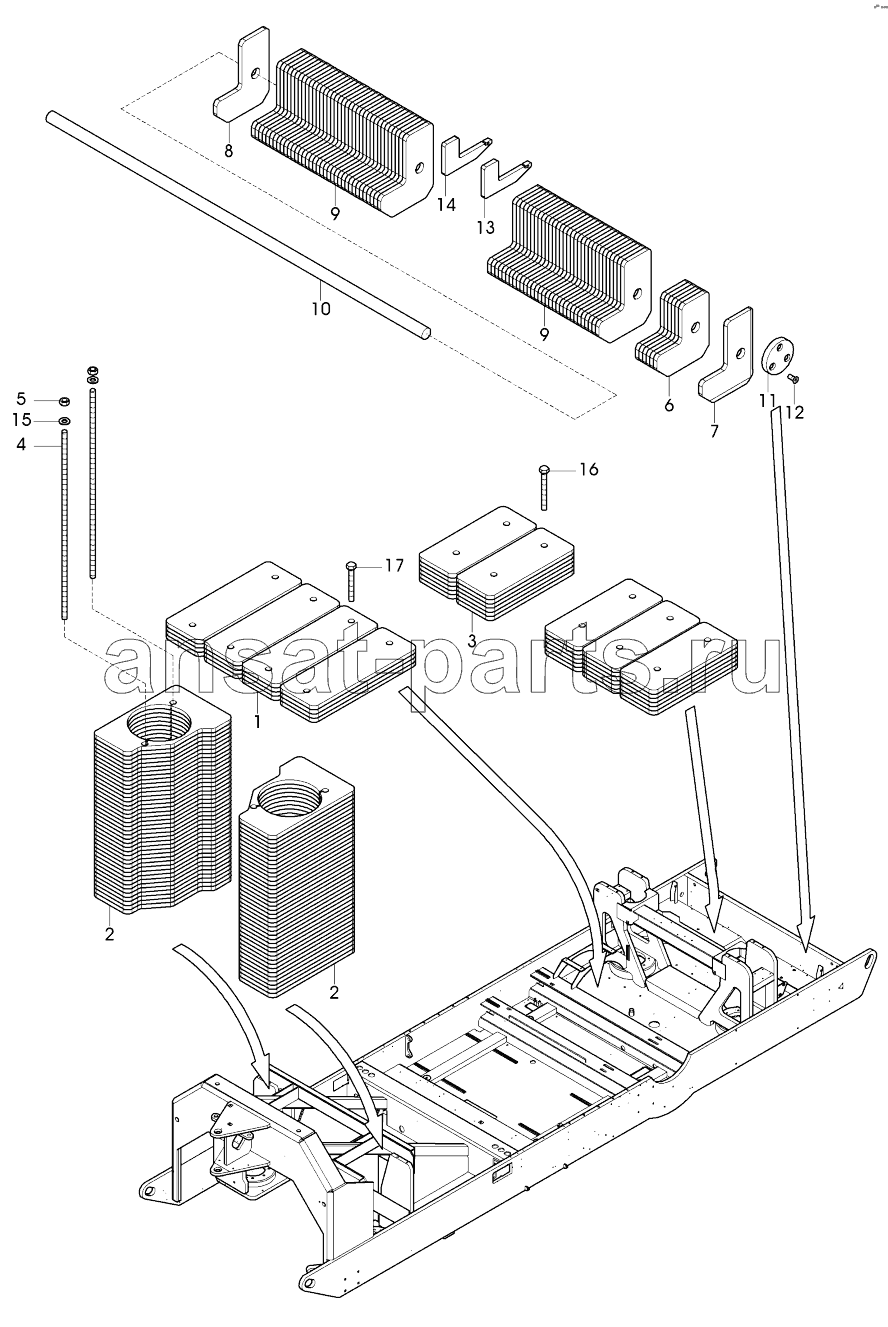 8
9
14
13
10
9
6
7
11
12
5
15
4
16
17
3
ansat-parts.ru
1
2
2