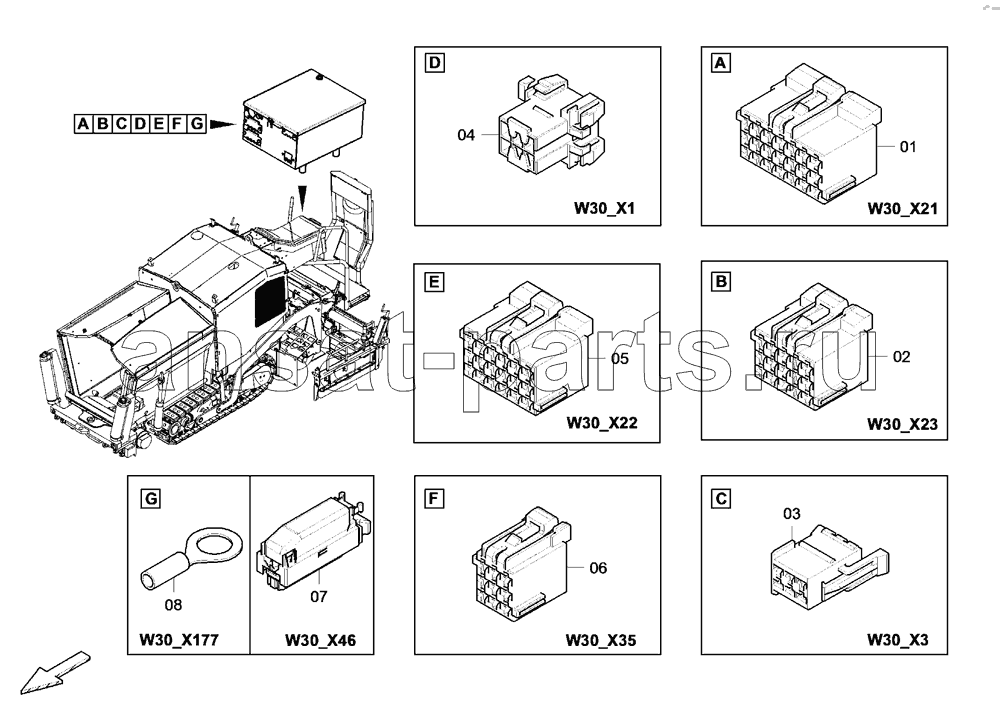 A B C D E F G

D
04
W30_X1

A
01
W30_X21

E
05
W30_X22

B
02
W30_X23

G
08
W30_X177

07
W30_X46

F
06
W30_X35

C
03
W30_X3

ansat-parts.ru