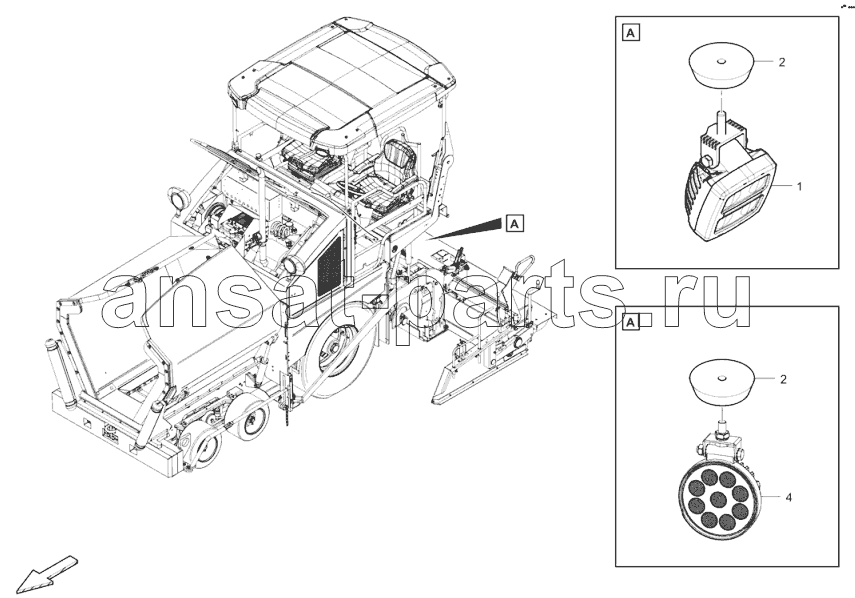 A
2
1
A
ansat-parts.ru
A
2
4